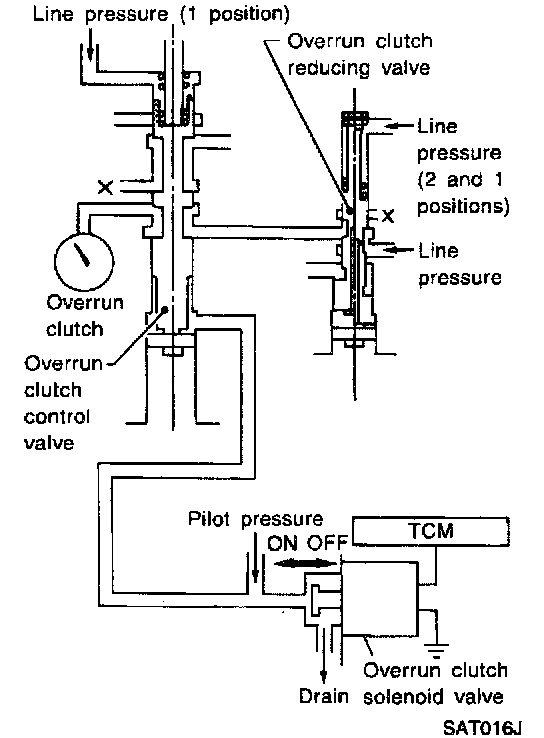 Line pressure (1 position)

Overrun clutch reducing valve

Line pressure (2 and 1 positions)

X

X

Line pressure

Overrun clutch

Overrun clutch control valve

Pilot pressure

ON OFF

TCM

Drain

Overrun clutch solenoid valve

SAT016J