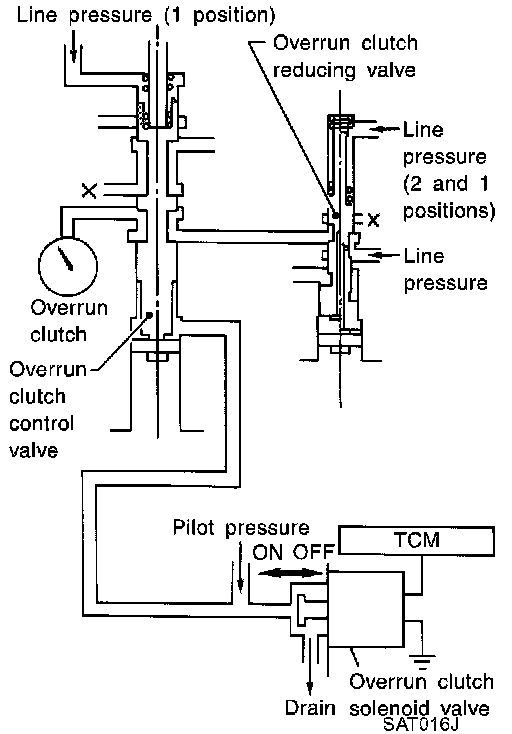 Line pressure (1 position)

Overrun clutch reducing valve

Line pressure (2 and 1 positions)

X

X

Line pressure

Overrun clutch

Overrun clutch control valve

Pilot pressure

ON OFF

TCM

Drain

Overrun clutch solenoid valve

SAT016J