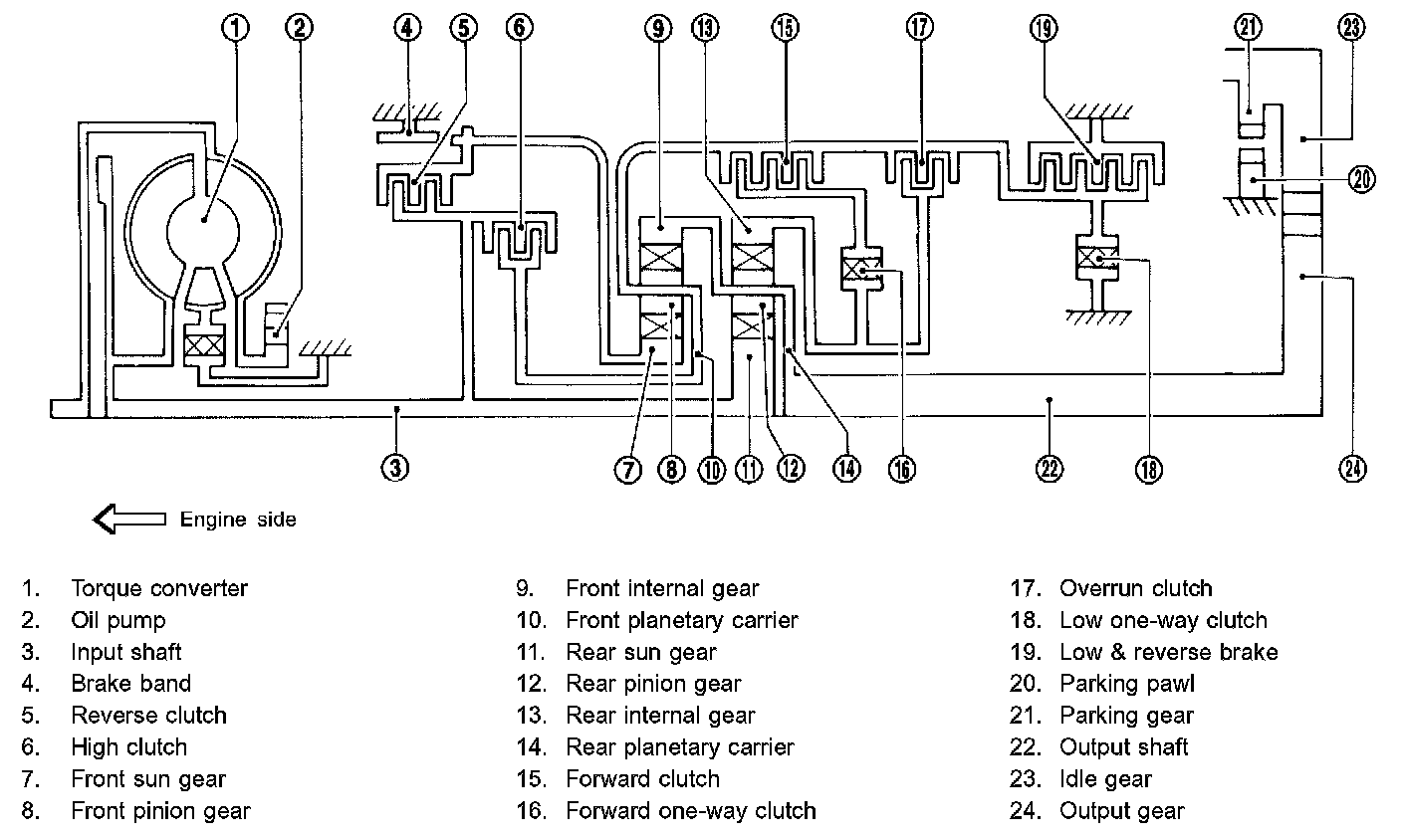 1 2 4 5 6 9 13 15 17 19 21 23

20

3 7 8 10 11 12 14 16 22 18 24

Engine side

1. Torque converter
2. Oil pump
3. Input shaft
4. Brake band
5. Reverse clutch
6. High clutch
7. Front sun gear
8. Front pinion gear

9. Front internal gear
10. Front planetary carrier
11. Rear sun gear
12. Rear pinion gear
13. Rear internal gear
14. Rear planetary carrier
15. Forward clutch
16. Forward one-way clutch

17. Overrun clutch
18. Low one-way clutch
19. Low & reverse brake
20. Parking pawl
21. Parking gear
22. Output shaft
23. Idle gear
24. Output gear