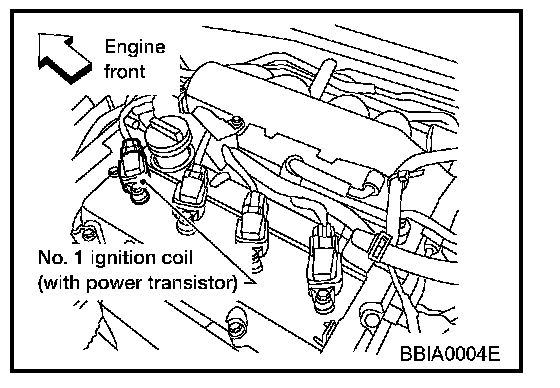 Engine front

No. 1 ignition coil (with power transistor)

BBIA0004E