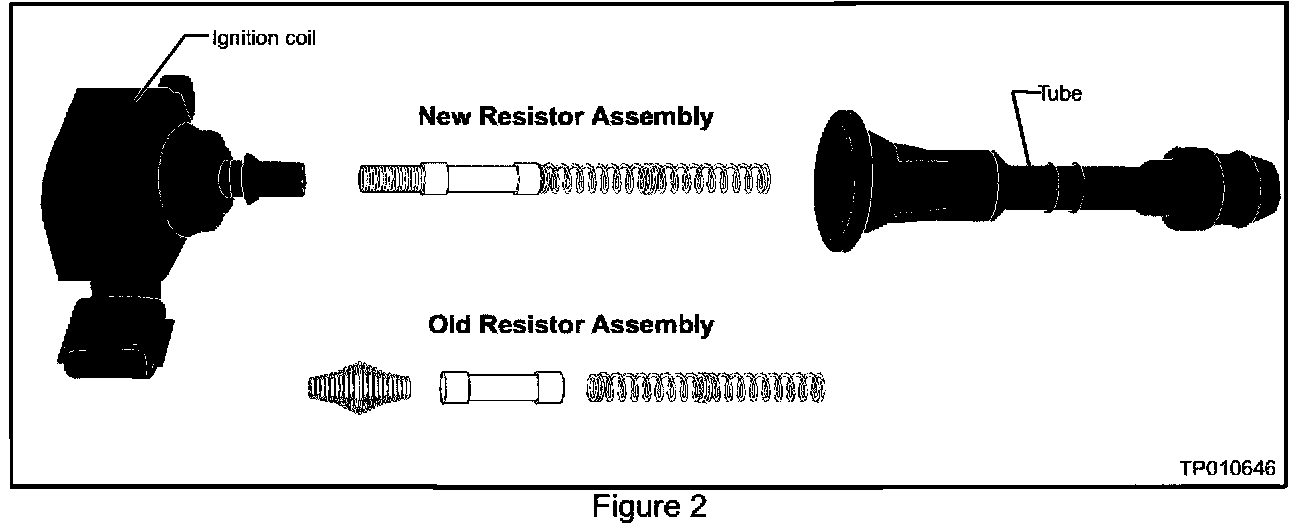 Ignition coil

New Resistor Assembly

Tube

Old Resistor Assembly

TP010646

Figure 2