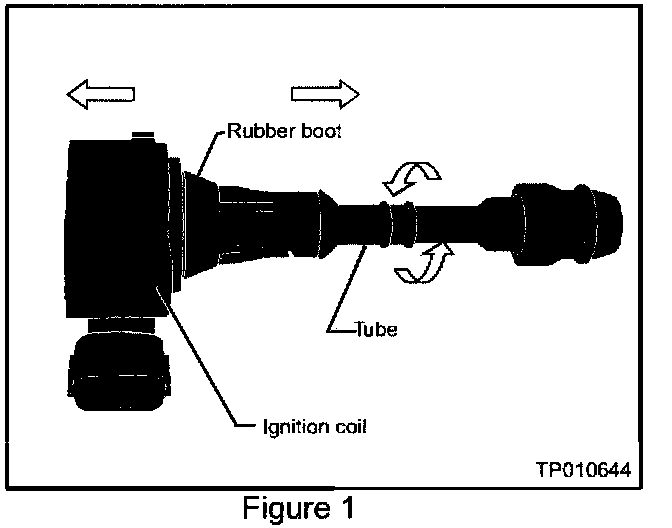 Rubber boot

Tube

Ignition coil

TP010644

Figure 1