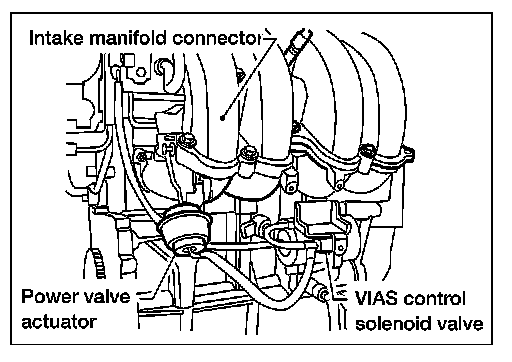 Intake manifold connector

Power valve actuator

VIAS control solenoid valve