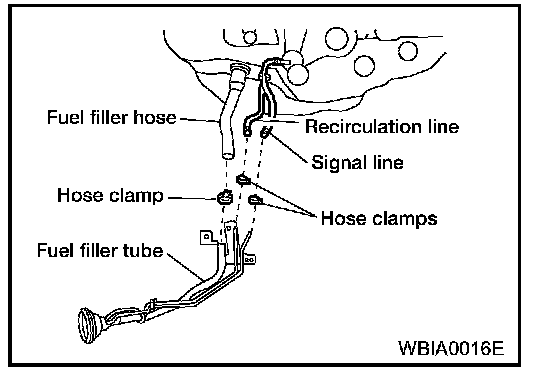 Fuel filler hose
Recirculation line
Signal line
Hose clamp
Hose clamps
Fuel filler tube
WBIA0016E