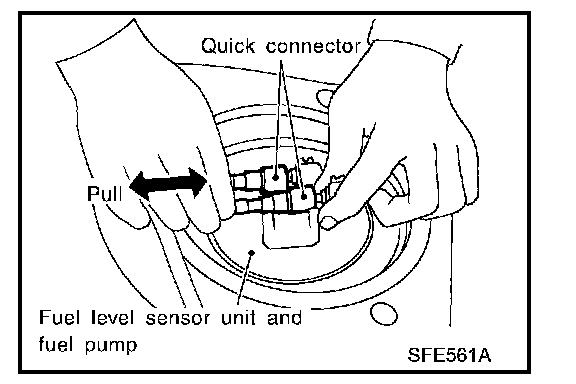 Quick connector

Pull

Fuel level sensor unit and fuel pump

SFE561A