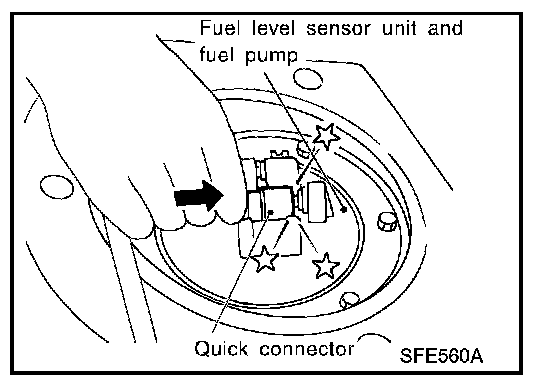 Fuel level sensor unit and fuel pump

Quick connector

SFE560A