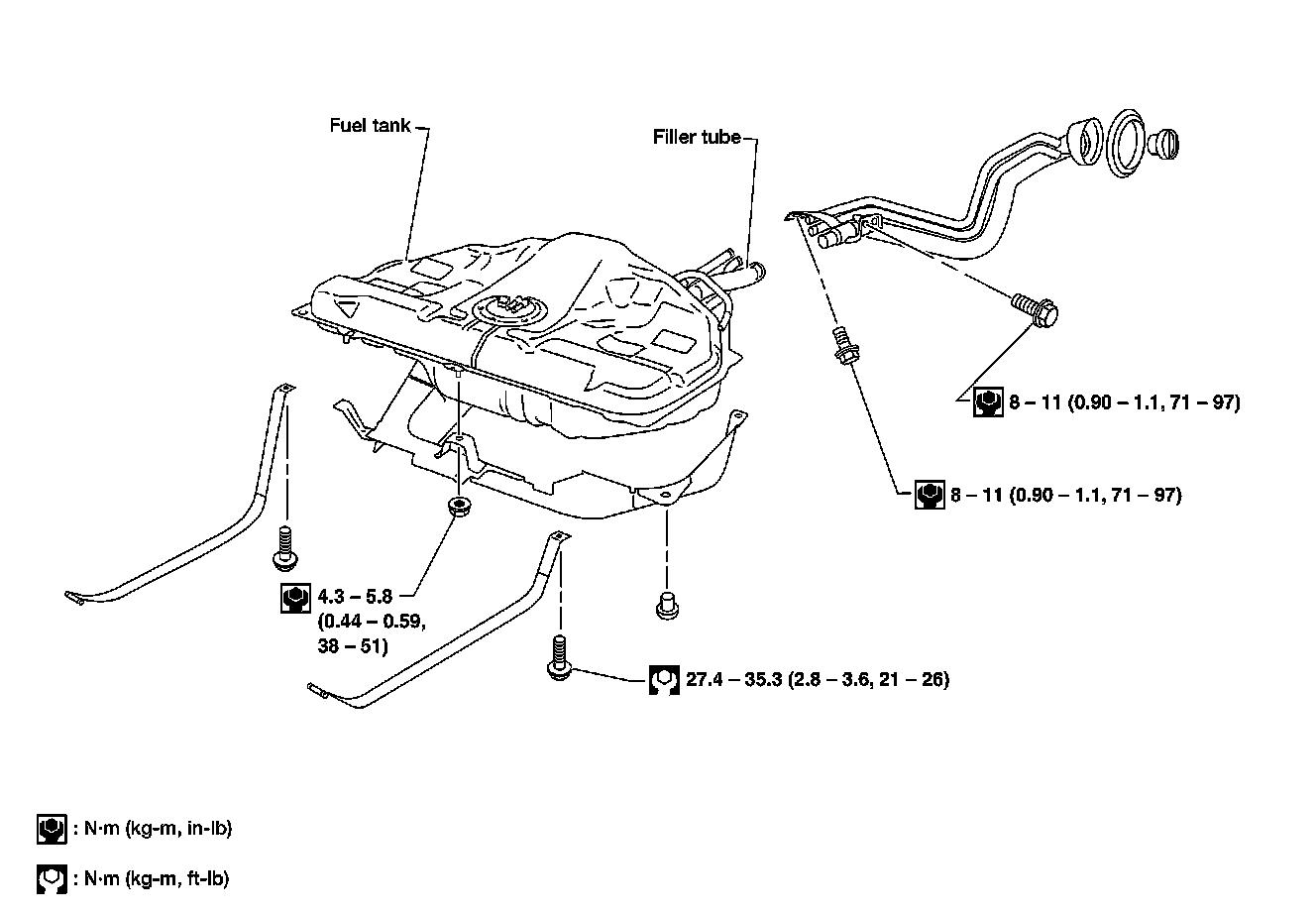 Fuel tank

Filler tube

8 – 11 (0.90 – 1.1, 71 – 97)

8 – 11 (0.90 – 1.1, 71 – 97)

4.3 – 5.8 (0.44 – 0.59, 38 – 51)

27.4 – 35.3 (2.8 – 3.6, 21 – 26)

: N·m (kg-m, in-lb)

: N·m (kg-m, ft-lb)