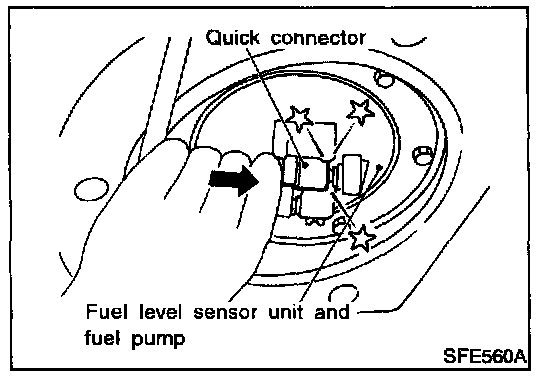 Quick connector

Fuel level sensor unit and fuel pump

SFE560A