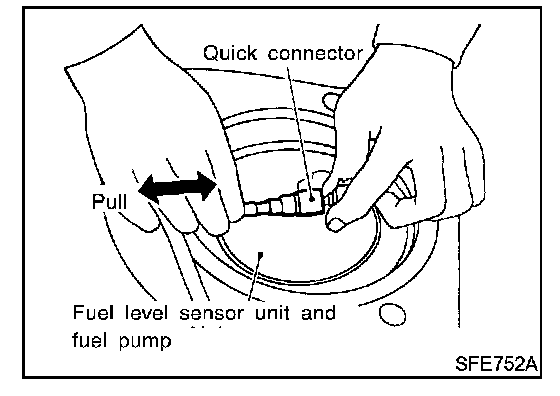 Quick connector

Pull

Fuel level sensor unit and fuel pump

SFE752A