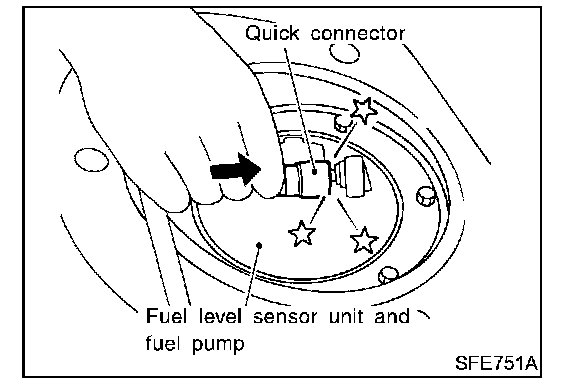 Quick connector

Fuel level sensor unit and fuel pump

SFE751A