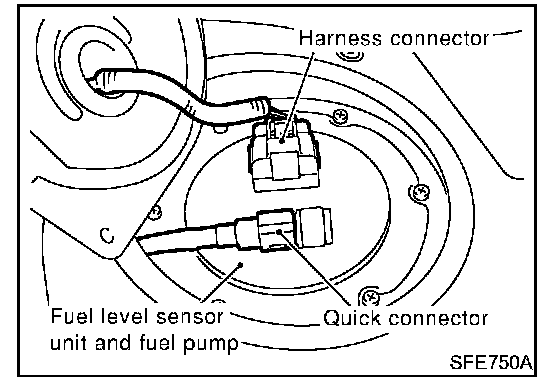 Harness connector

Fuel level sensor unit and fuel pump

Quick connector

SFE750A