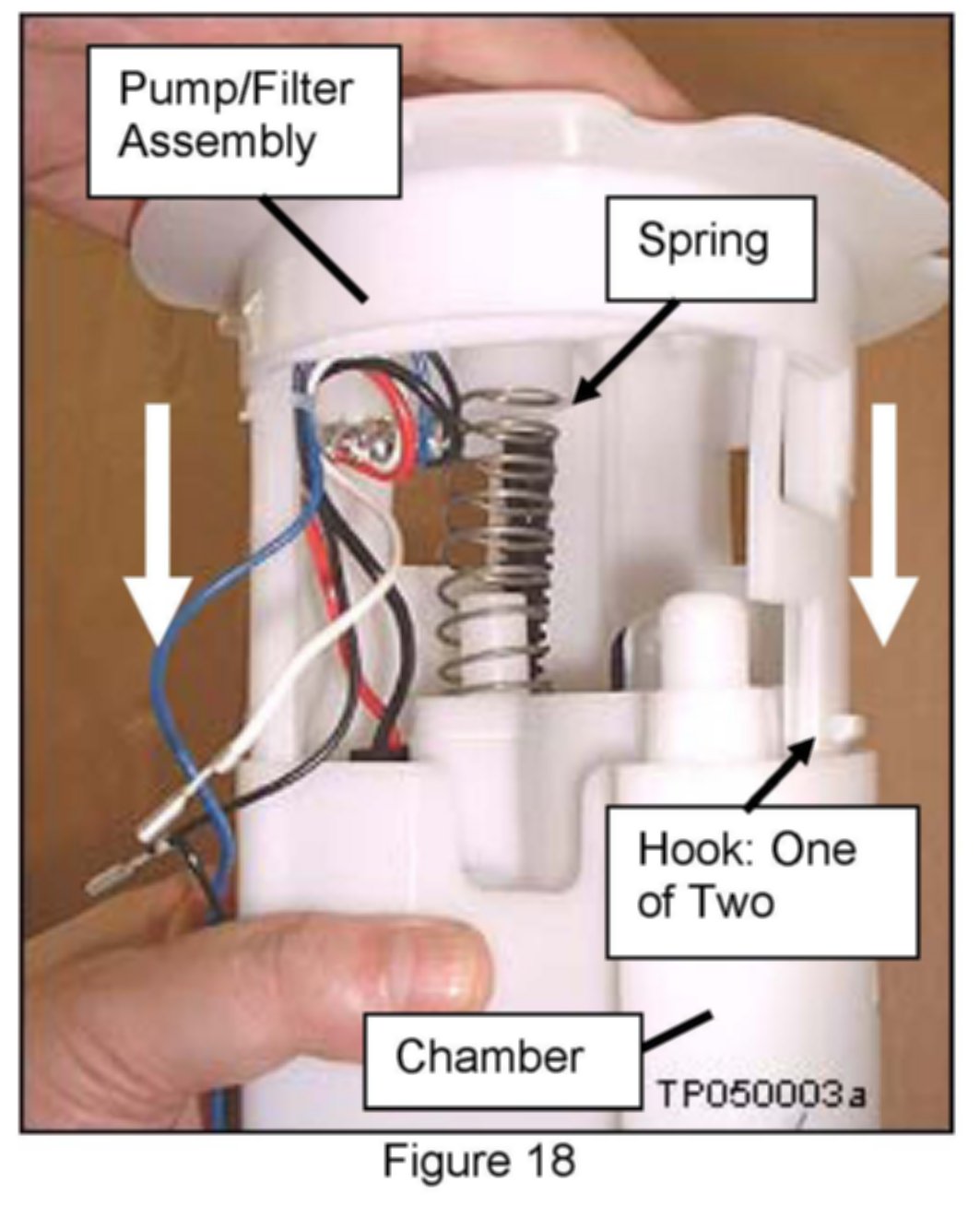 Pump/Filter Assembly

Spring

Hook: One of Two

Chamber

TP050003a

Figure 18