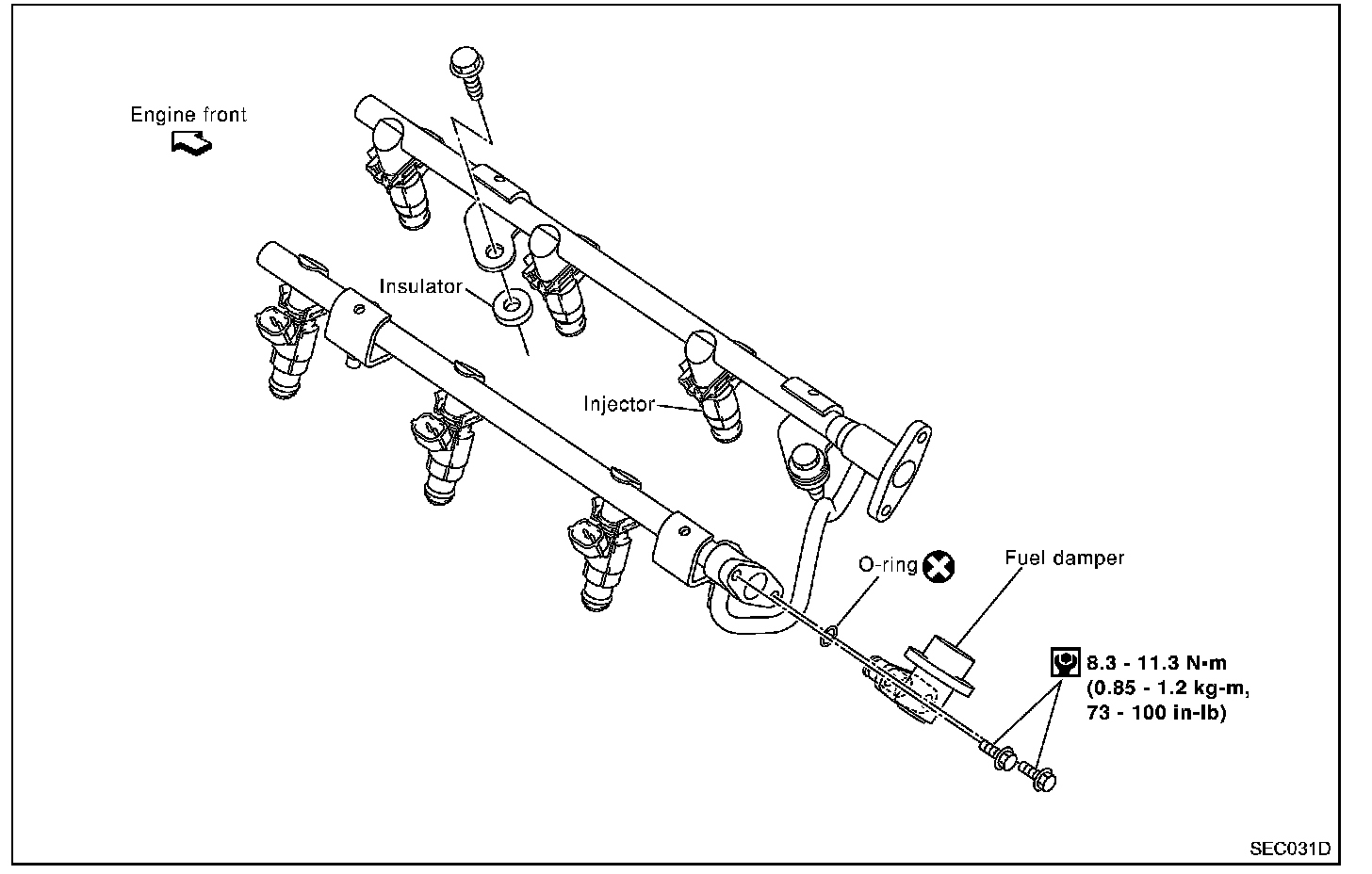 Engine front

Insulator

Injector

O-ring

Fuel damper

8.3 - 11.3 N·m
(0.85 - 1.2 kg-m,
73 - 100 in-lb)

SEC031D