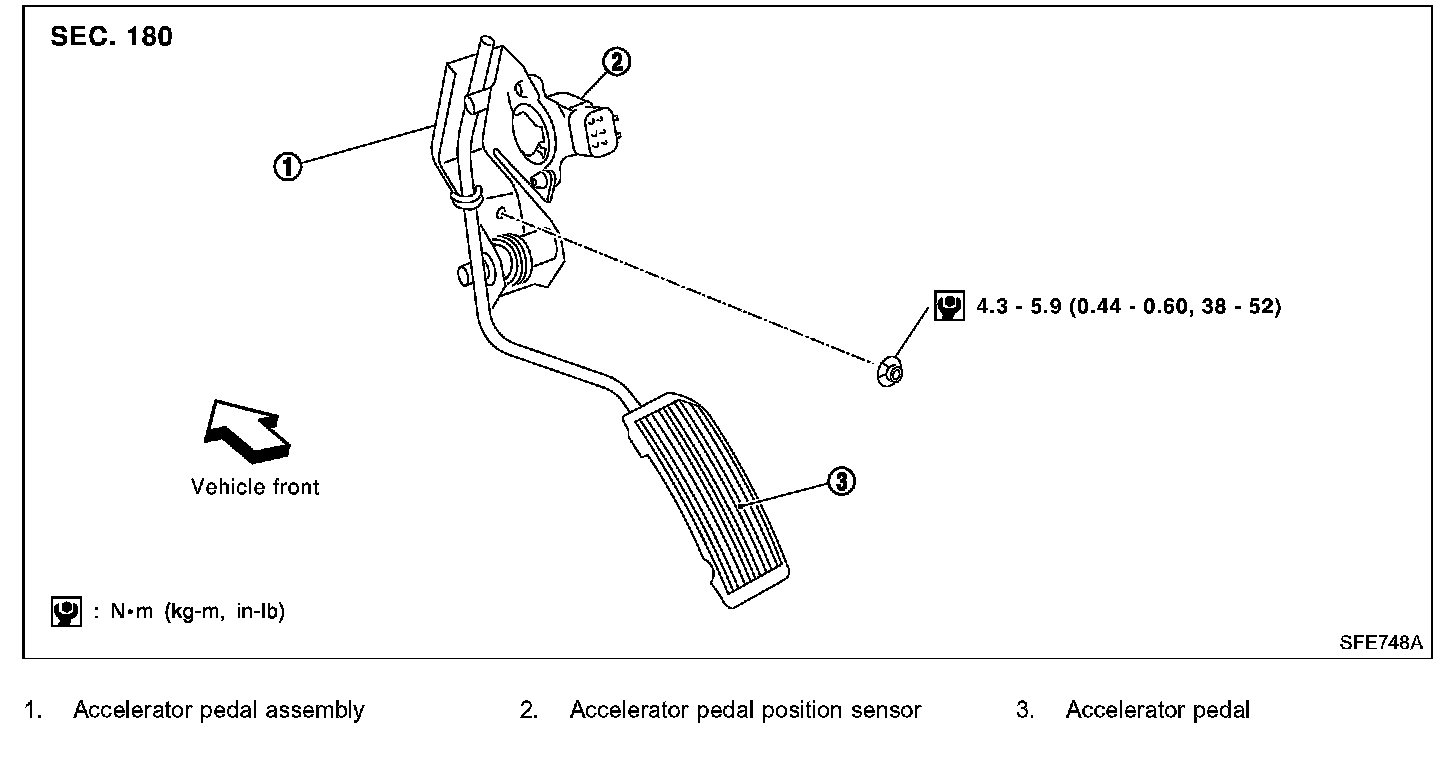 SEC. 180

2

1

4.3 - 5.9 (0.44 - 0.60, 38 - 52)

Vehicle front

3

: N•m (kg-m, in-lb)

SFE748A

1. Accelerator pedal assembly
2. Accelerator pedal position sensor
3. Accelerator pedal