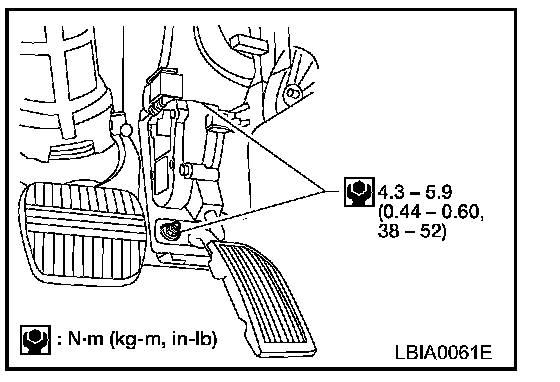 4.3 – 5.9
(0.44 – 0.60,
38 – 52)

: N·m (kg-m, in-lb)

LBIA0061E