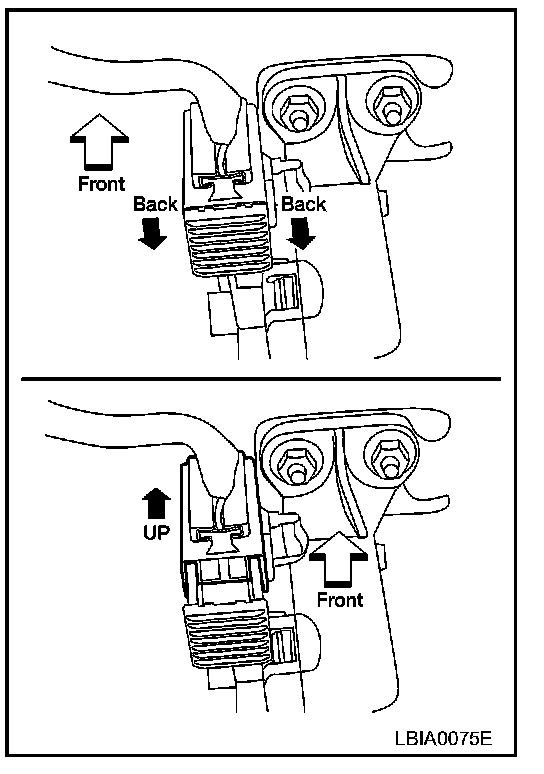 Front
Back
Back
UP
Front
LBIA0075E