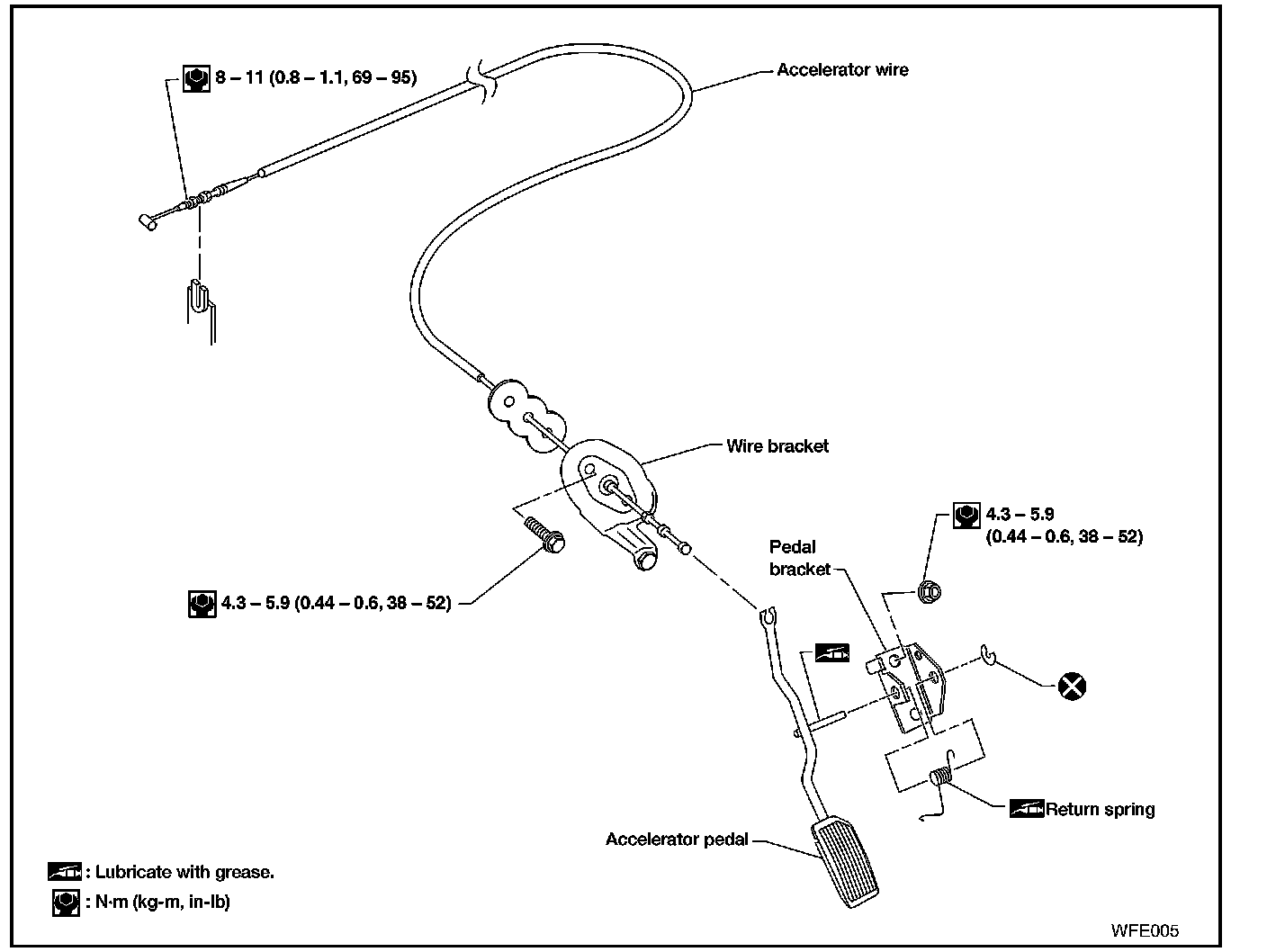 8 – 11 (0.8 – 1.1, 69 – 95)

Accelerator wire

Wire bracket

4.3 – 5.9
(0.44 – 0.6, 38 – 52)

Pedal bracket

4.3 – 5.9 (0.44 – 0.6, 38 – 52)

Return spring

Accelerator pedal

: Lubricate with grease.

: N·m (kg-m, in-lb)

WFE005