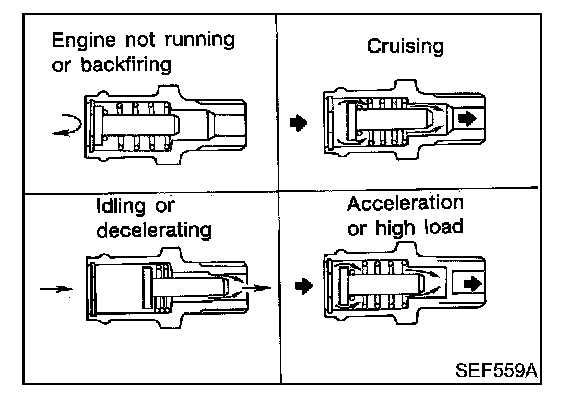 Engine not running or backfiring

Cruising

Idling or decelerating

Acceleration or high load

SEF559A