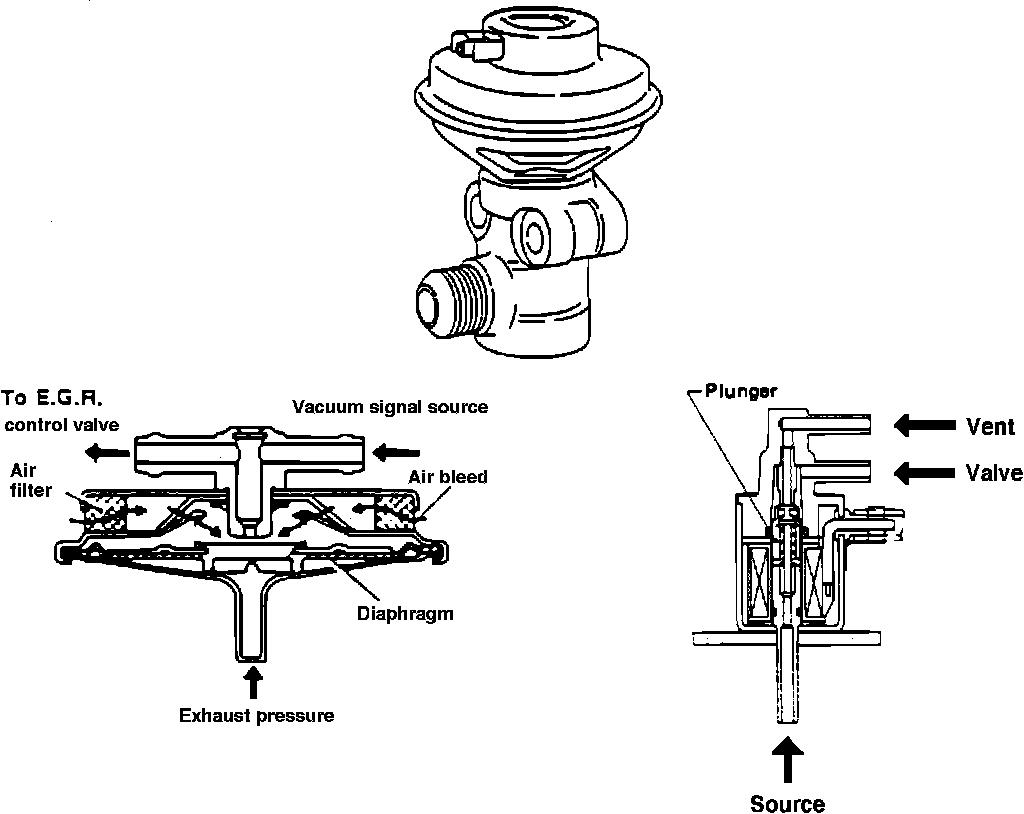 To E.G.R. control valve

Vacuum signal source

Air filter

Air bleed

Diaphragm

Exhaust pressure

Plunger

Vent

Valve

Source