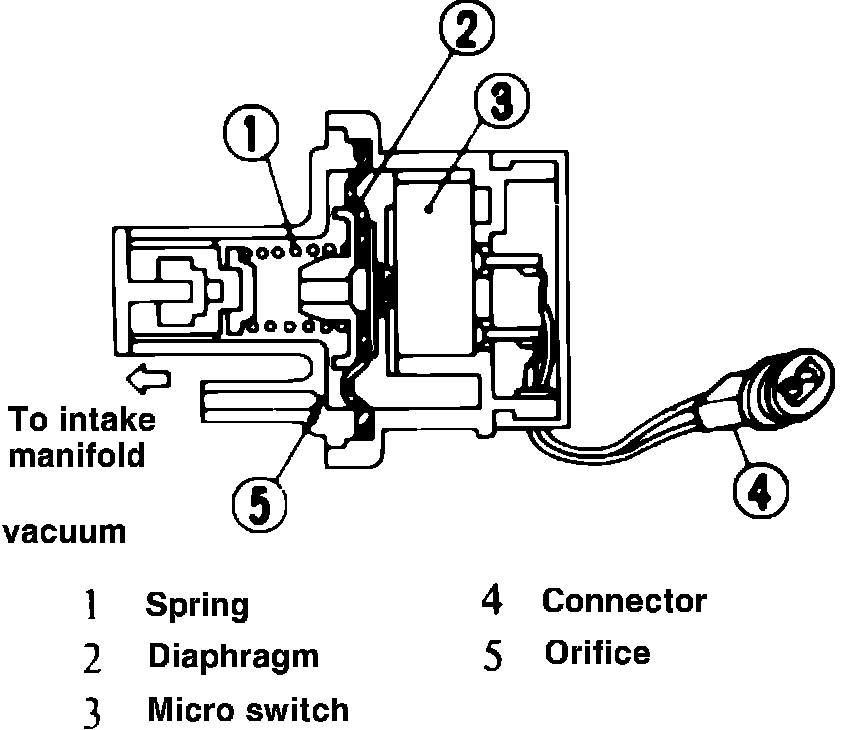 2
3
1
To intake manifold
5
4
vacuum

1 Spring
2 Diaphragm
3 Micro switch

4 Connector
5 Orifice