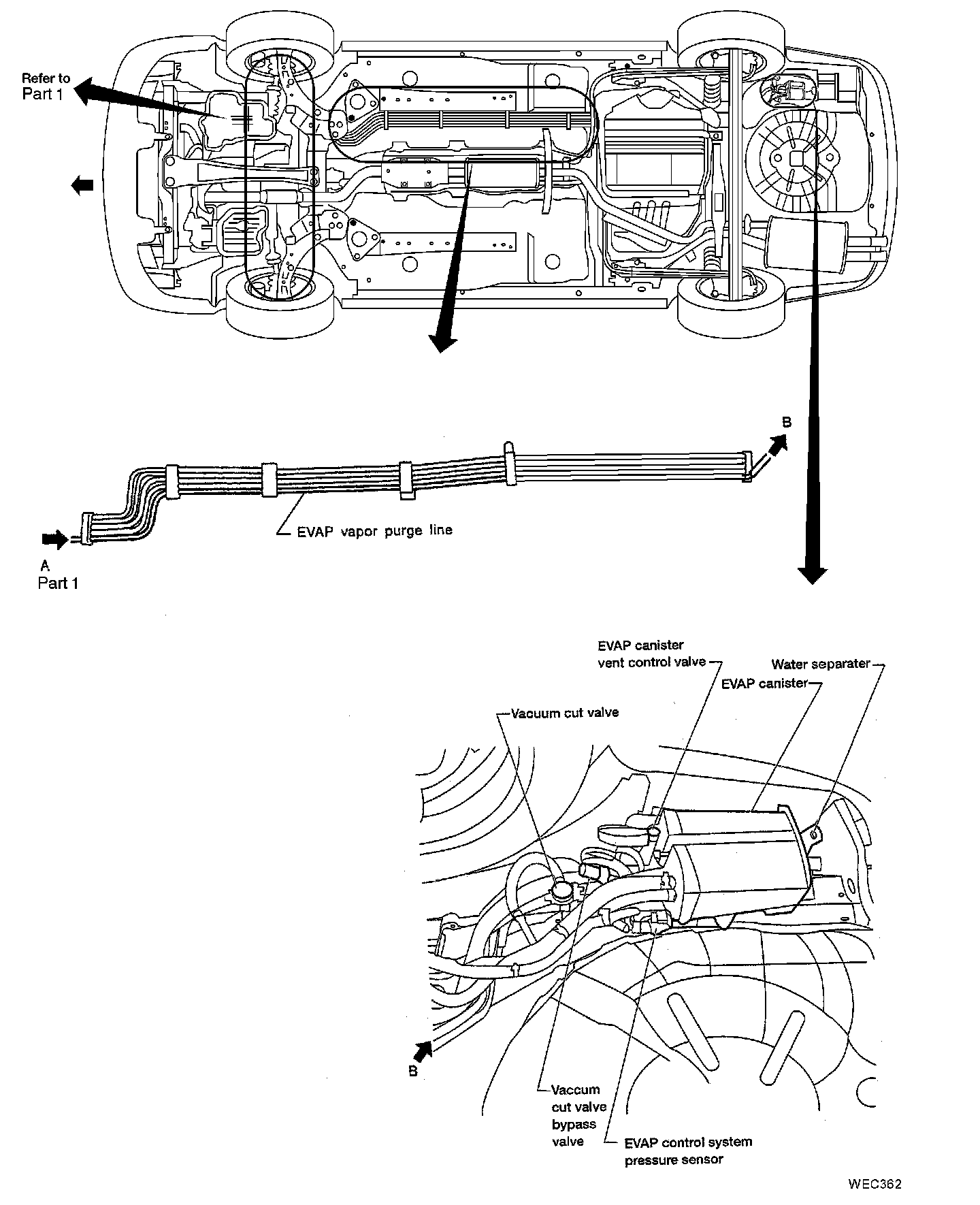 Refer to
Part 1

B

EVAP vapor purge line

A
Part 1

EVAP canister
vent control valve

Water separater

EVAP canister

Vacuum cut valve

B

Vaccum
cut valve
bypass
valve

EVAP control system
pressure sensor

WEC362