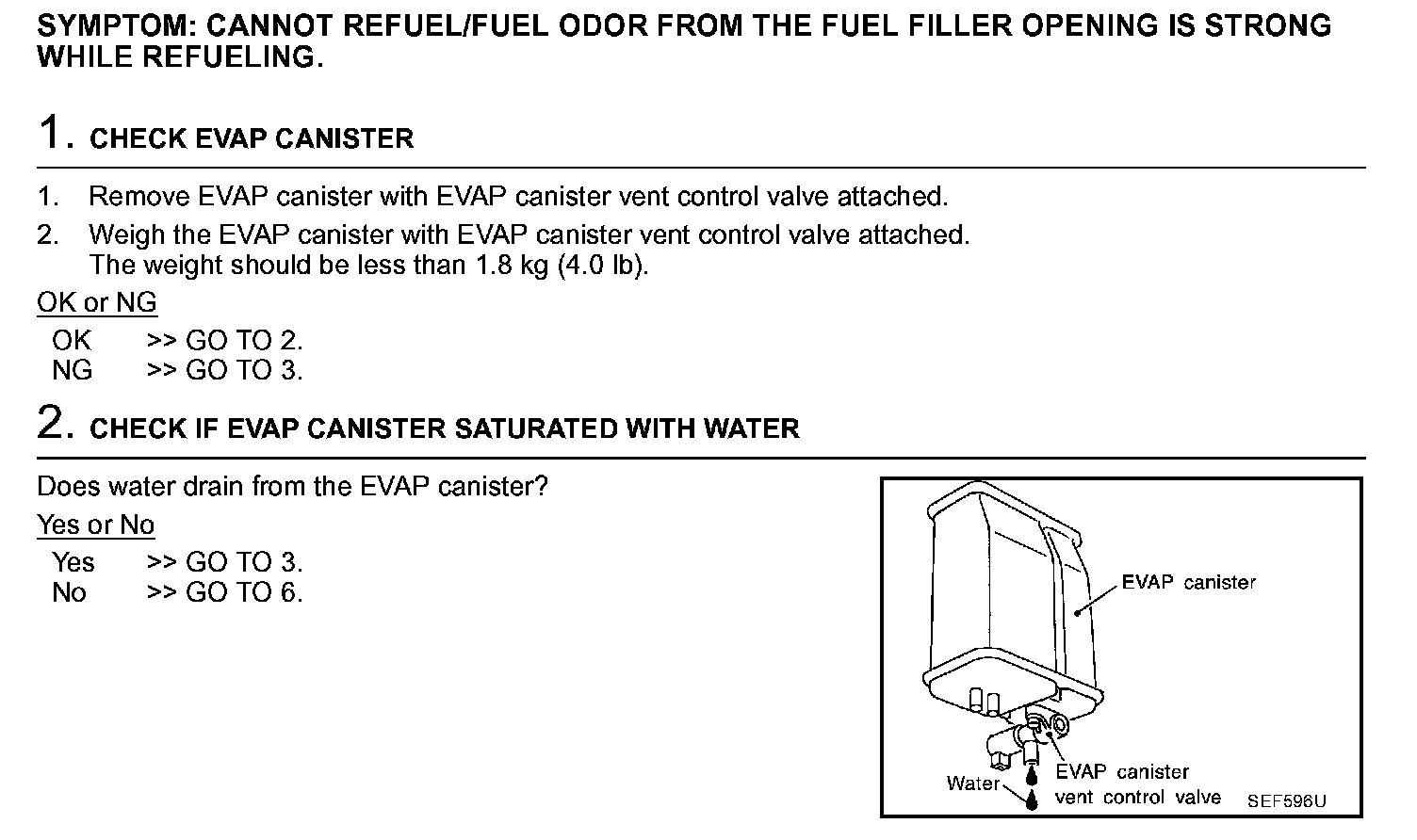 SYMPTOM: CANNOT REFUEL/FUEL ODOR FROM THE FUEL FILLER OPENING IS STRONG WHILE REFUELING.

1. CHECK EVAP CANISTER

1. Remove EVAP canister with EVAP canister vent control valve attached.
2. Weigh the EVAP canister with EVAP canister vent control valve attached.
The weight should be less than 1.8 kg (4.0 lb).

OK or NG

OK >> GO TO 2.
NG >> GO TO 3.

2. CHECK IF EVAP CANISTER SATURATED WITH WATER

Does water drain from the EVAP canister?

Yes or No

Yes >> GO TO 3.
No >> GO TO 6.

EVAP canister

Water

EVAP canister vent control valve

SEF596U