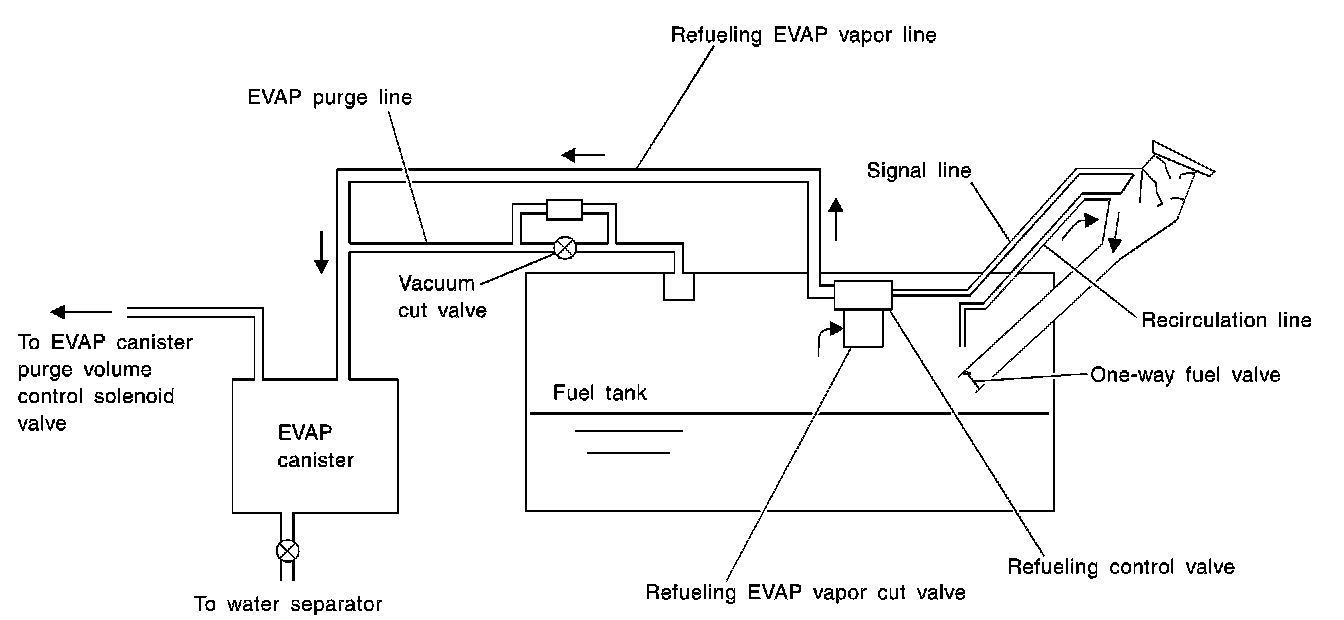 Refueling EVAP vapor line

EVAP purge line

Signal line

Vacuum cut valve

To EVAP canister purge volume control solenoid valve

Recirculation line

One-way fuel valve

Fuel tank

EVAP canister

Refueling control valve

Refueling EVAP vapor cut valve

To water separator