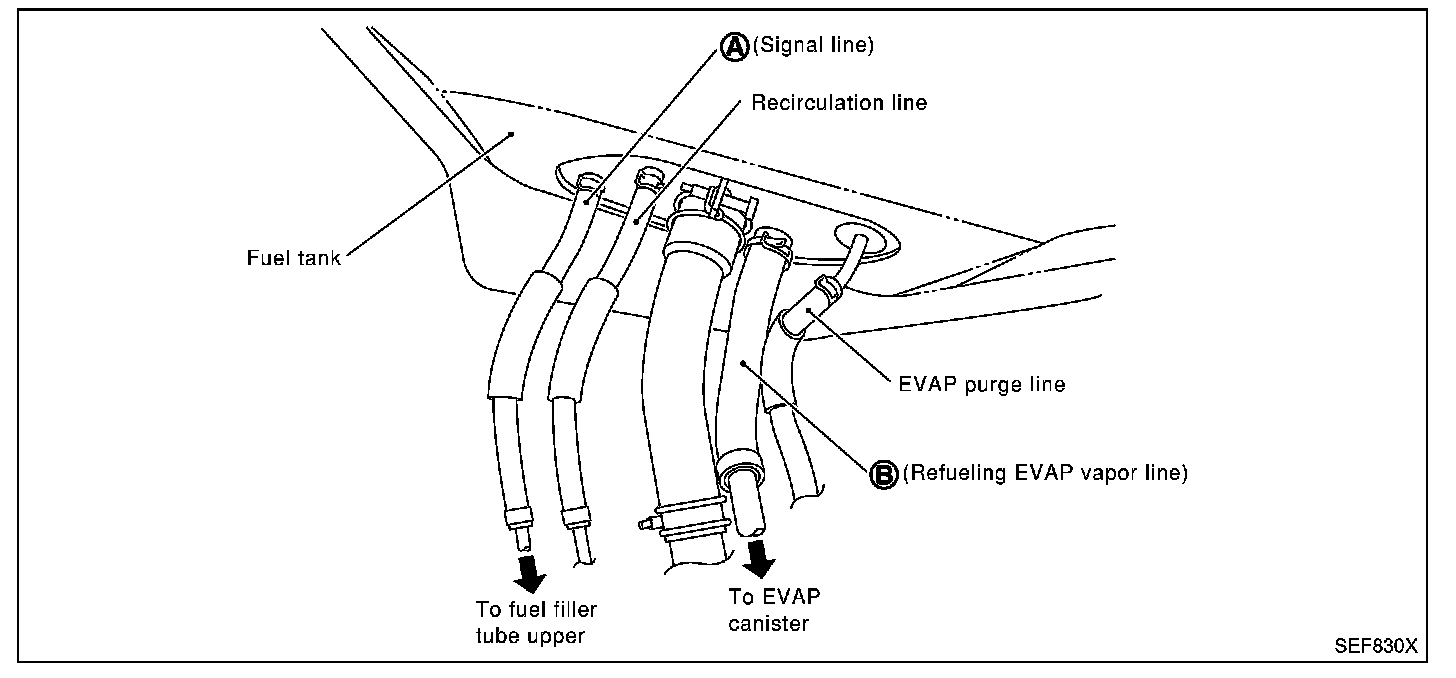 A (Signal line)

Recirculation line

Fuel tank

EVAP purge line

B (Refueling EVAP vapor line)

To fuel filler tube upper

To EVAP canister

SEF830X