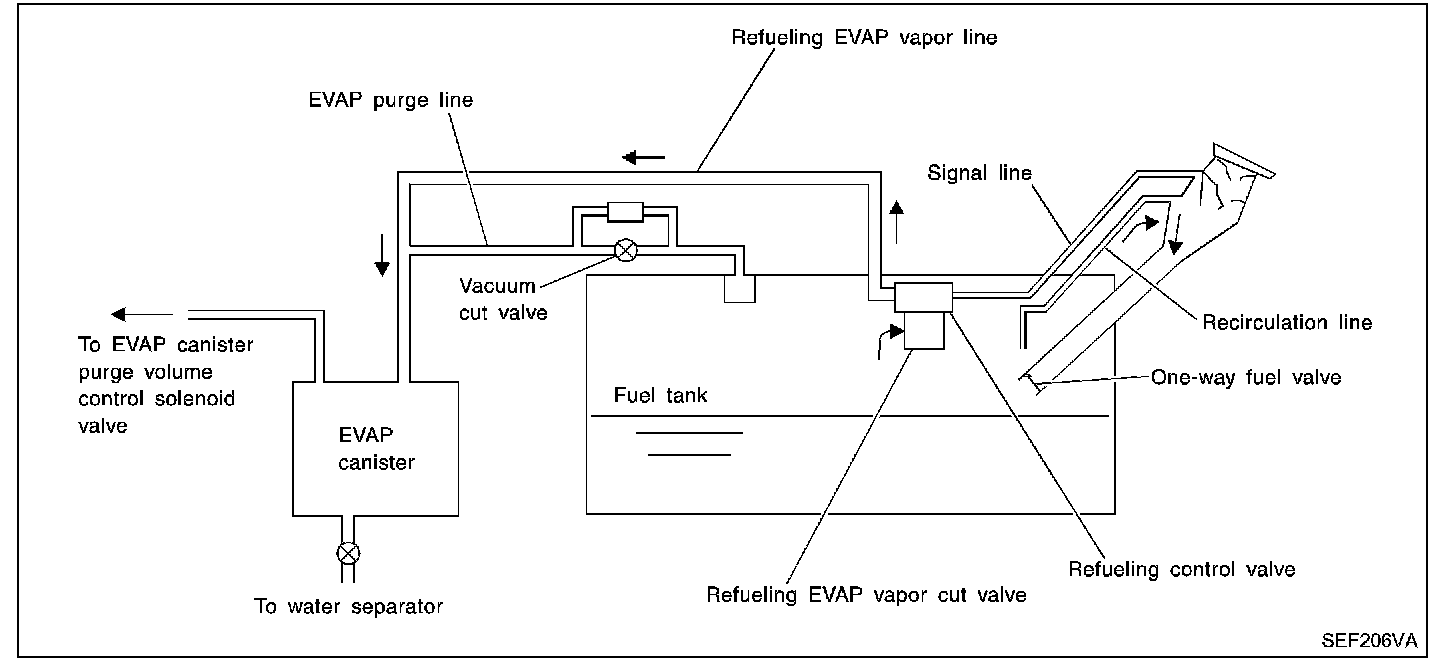 Refueling EVAP vapor line

EVAP purge line

Signal line

Vacuum cut valve

Recirculation line

To EVAP canister purge volume control solenoid valve

One-way fuel valve

Fuel tank

EVAP canister

Refueling control valve

Refueling EVAP vapor cut valve

To water separator

SEF206VA