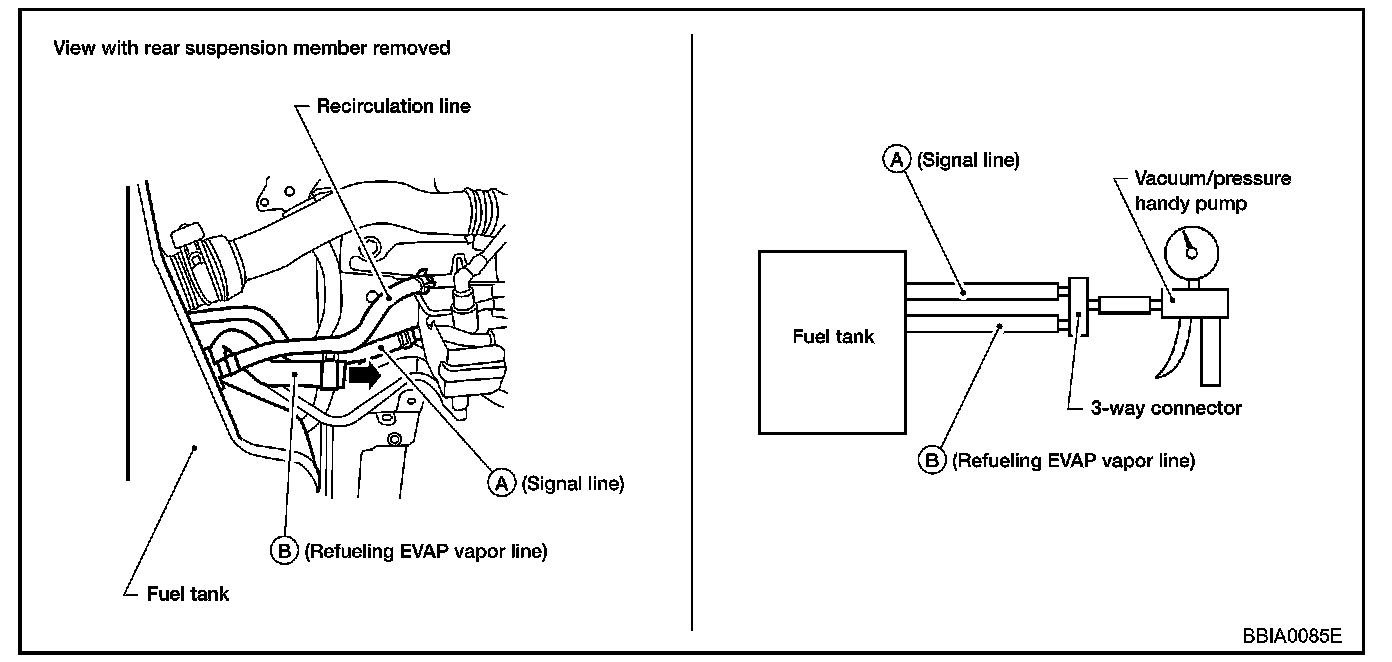 View with rear suspension member removed

Recirculation line

A (Signal line)

B (Refueling EVAP vapor line)

Fuel tank

A (Signal line)

Vacuum/pressure handy pump

Fuel tank

3-way connector

B (Refueling EVAP vapor line)

BBIA0085E