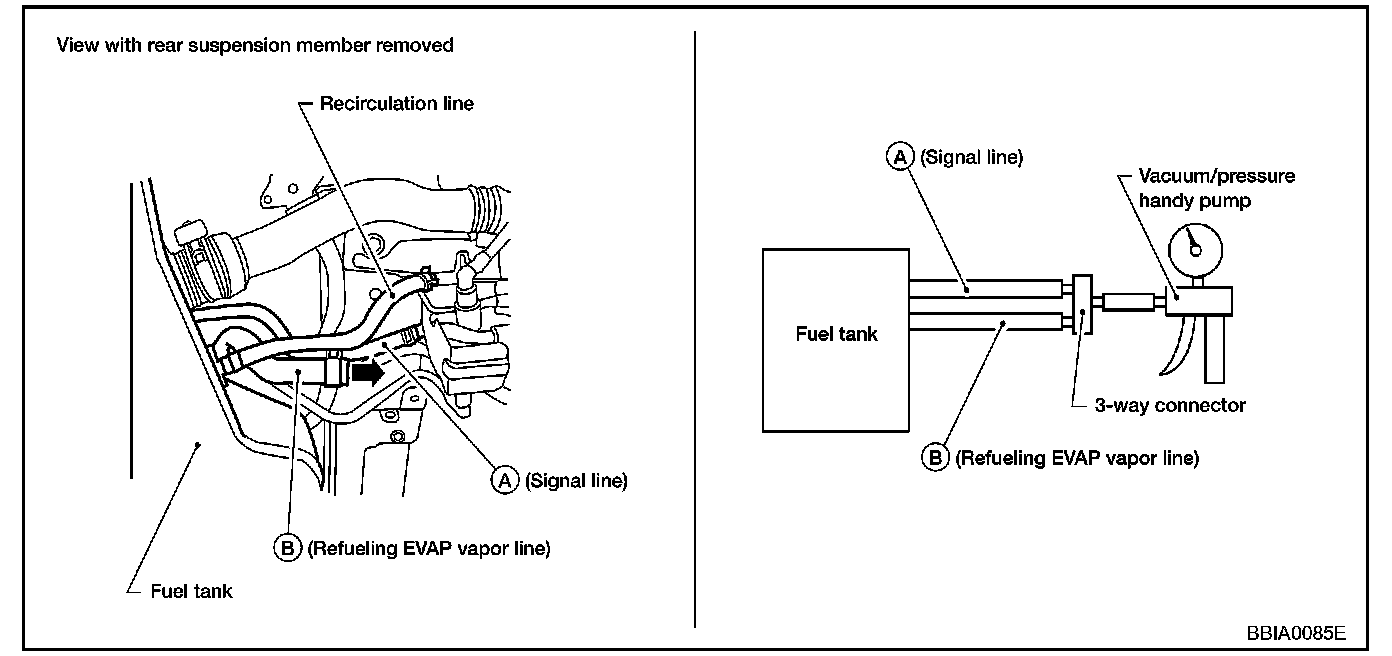 View with rear suspension member removed

Recirculation line

A (Signal line)

B (Refueling EVAP vapor line)

Fuel tank

A (Signal line)

Vacuum/pressure handy pump

Fuel tank

3-way connector

B (Refueling EVAP vapor line)

BBIA0085E