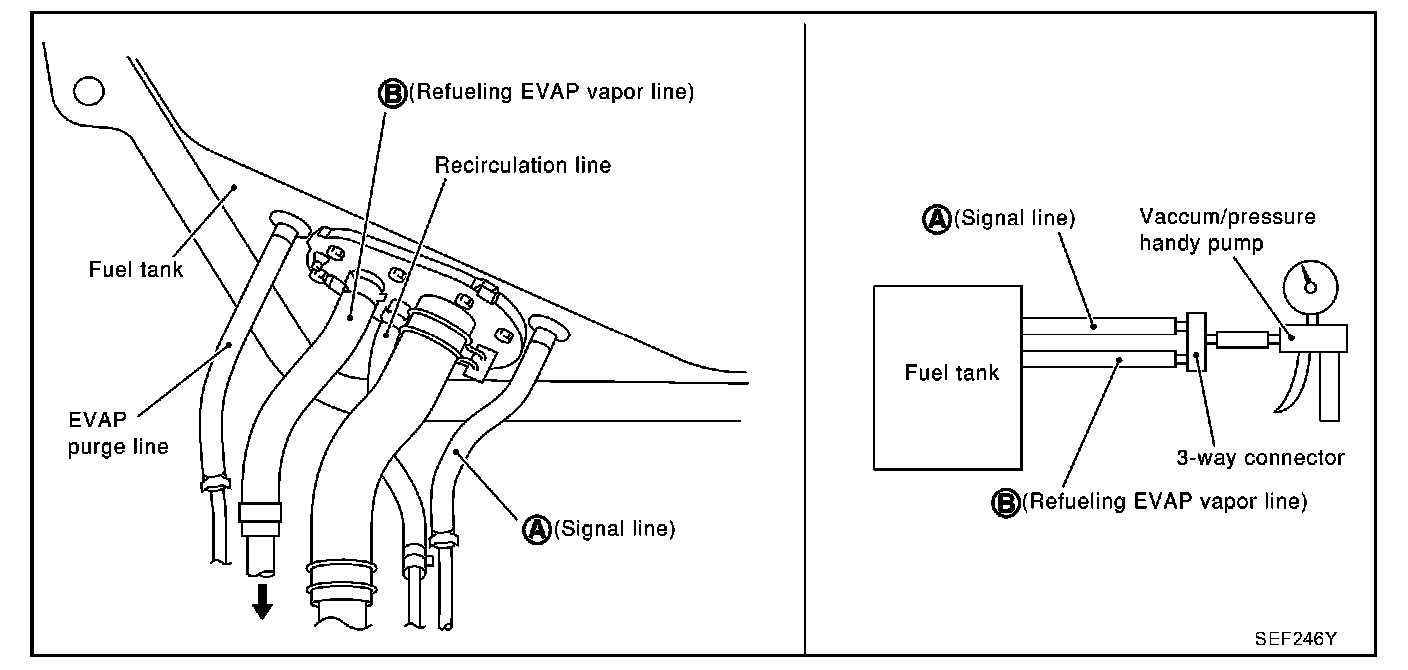 Ⓑ(Refueling EVAP vapor line)
Recirculation line
Fuel tank
EVAP purge line
Ⓐ(Signal line)

Ⓐ(Signal line)
Vaccum/pressure handy pump
Fuel tank
3-way connector
Ⓑ(Refueling EVAP vapor line)

SEF246Y