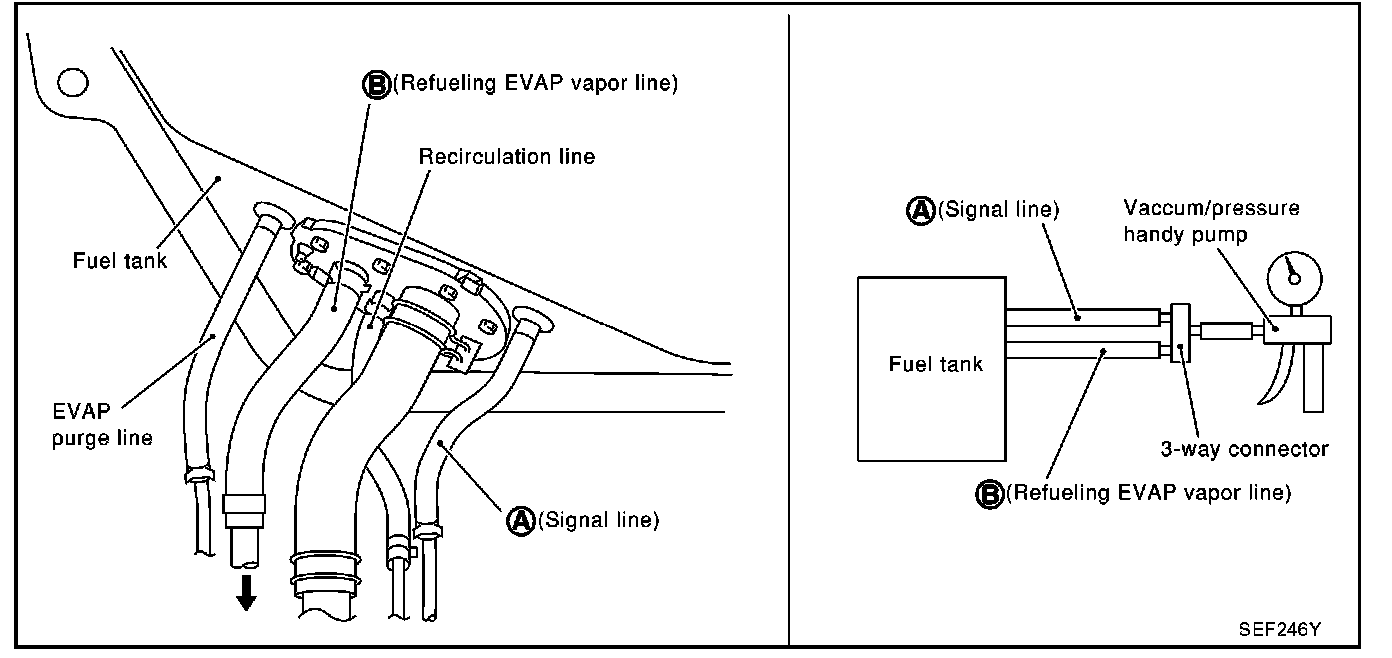 B(Refueling EVAP vapor line)

Recirculation line

Fuel tank

EVAP purge line

A(Signal line)

A(Signal line)

Vaccum/pressure handy pump

Fuel tank

3-way connector

B(Refueling EVAP vapor line)

SEF246Y