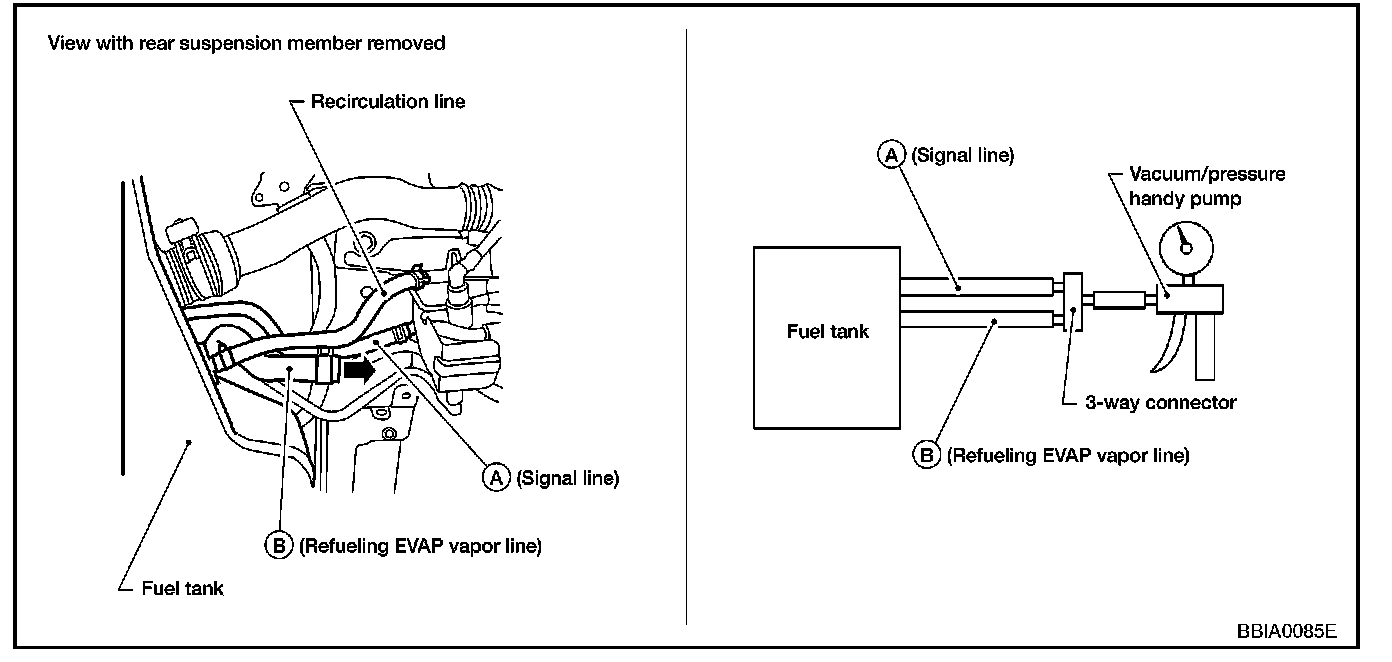 View with rear suspension member removed

Recirculation line

A (Signal line)

B (Refueling EVAP vapor line)

Fuel tank

A (Signal line)

Vacuum/pressure handy pump

Fuel tank

3-way connector

B (Refueling EVAP vapor line)

BBIA0085E