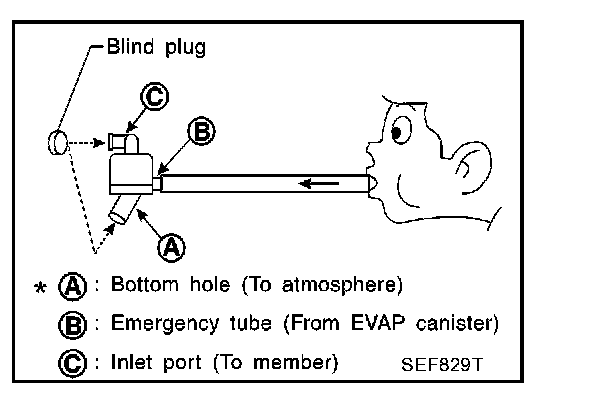 Blind plug

C

B

A

* A : Bottom hole (To atmosphere)

B : Emergency tube (From EVAP canister)

C : Inlet port (To member)

SEF829T