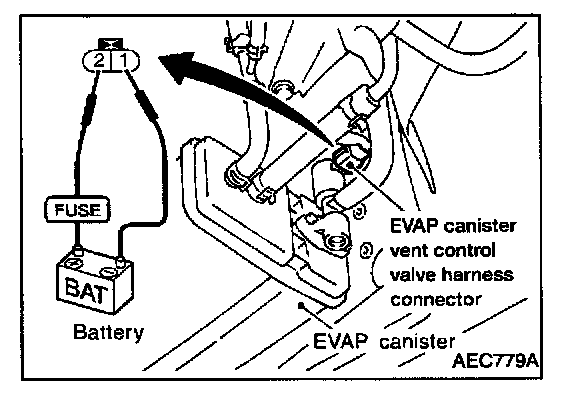 2 1

FUSE

BAT

Battery

EVAP canister vent control valve harness connector

EVAP canister

AEC779A