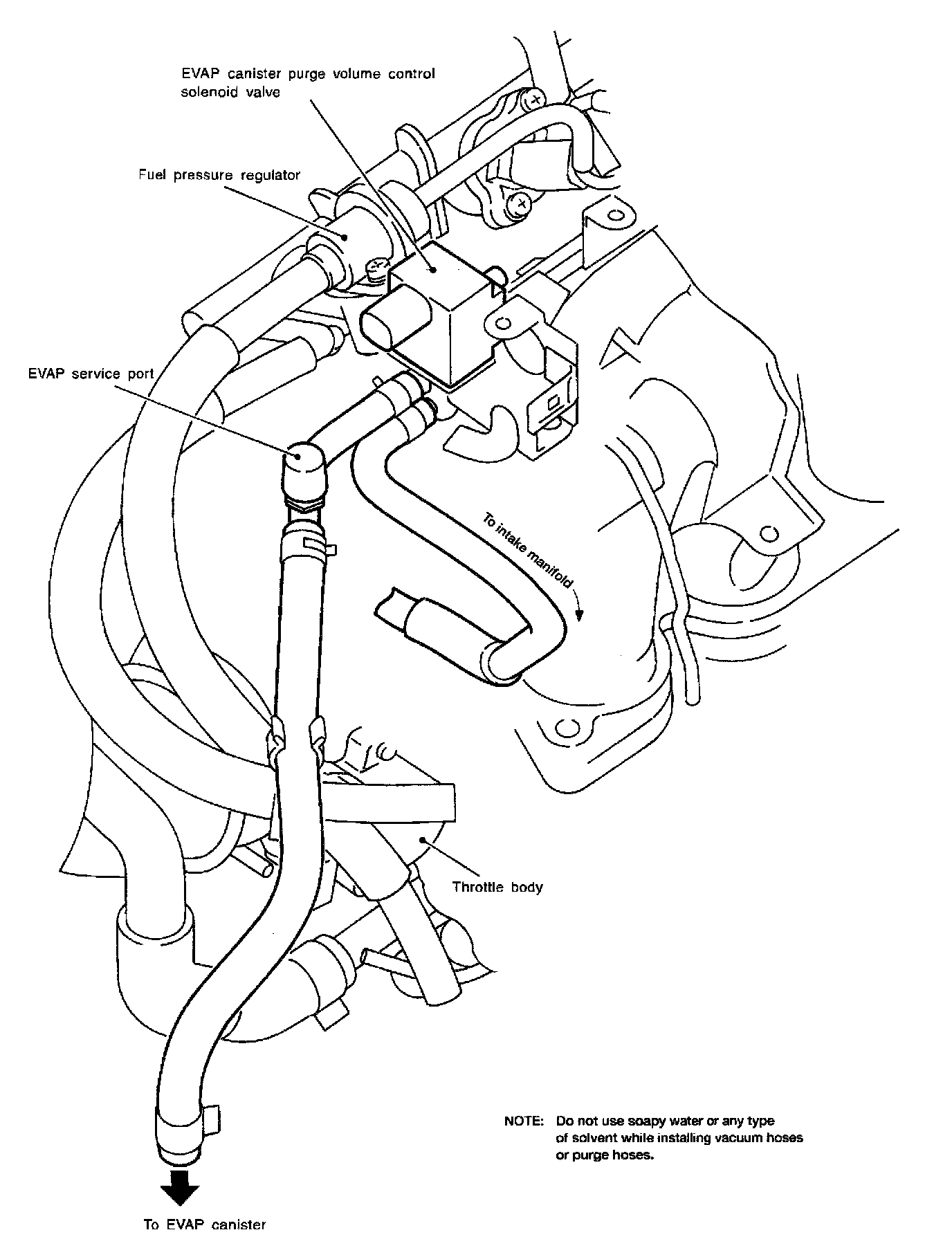 EVAP canister purge volume control solenoid valve

Fuel pressure regulator

EVAP service port

To intake manifold

Throttle body

NOTE: Do not use soapy water or any type of solvent while installing vacuum hoses or purge hoses.

To EVAP canister