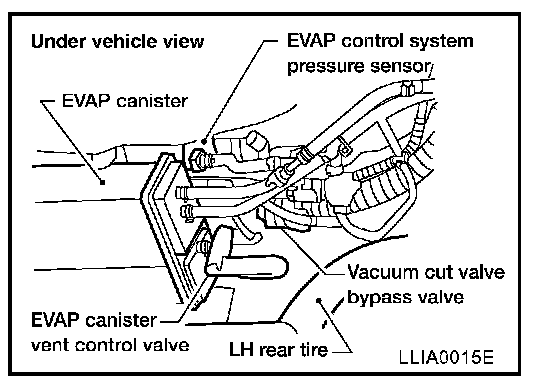 Under vehicle view

EVAP control system pressure sensor

EVAP canister

Vacuum cut valve bypass valve

EVAP canister vent control valve

LH rear tire

LLIA0015E