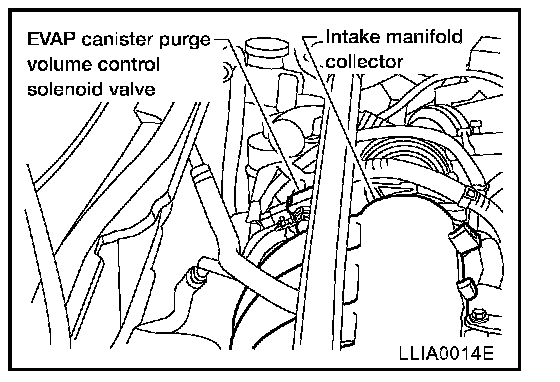 EVAP canister purge volume control solenoid valve

Intake manifold collector

LLIA0014E