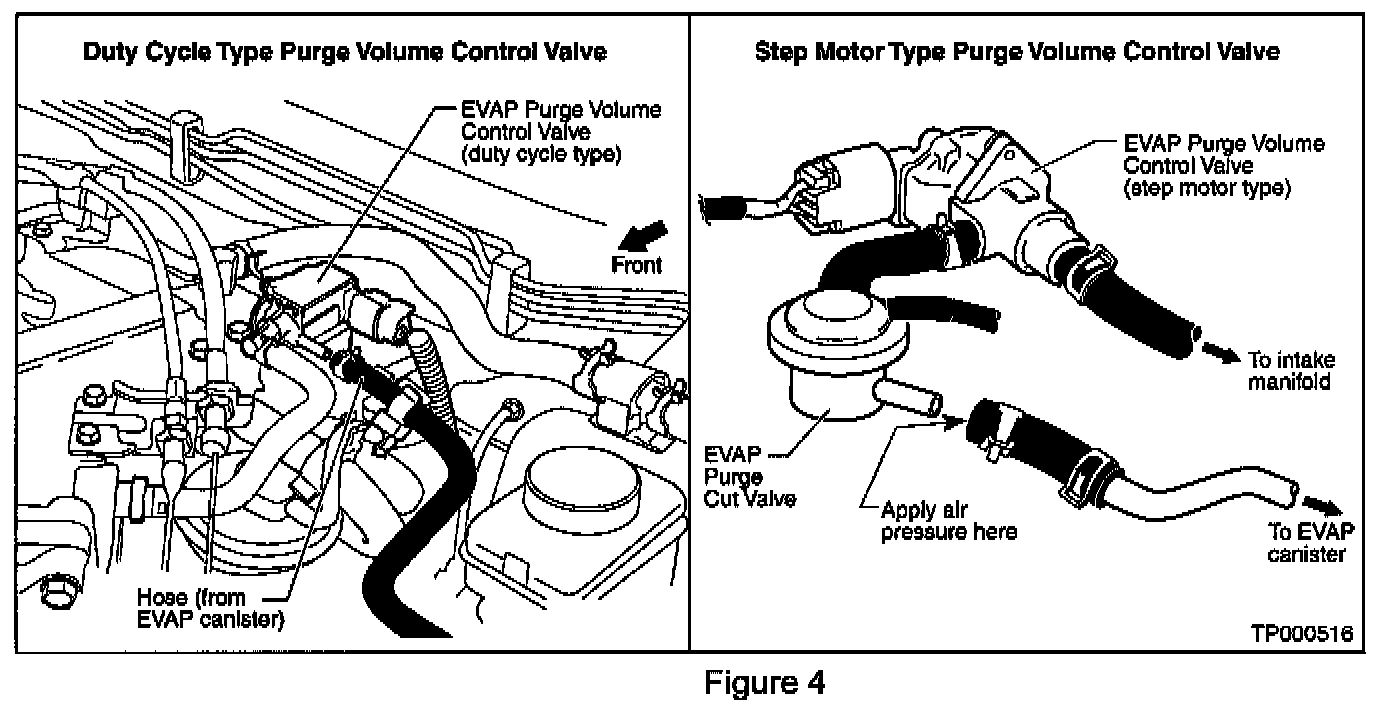 Duty Cycle Type Purge Volume Control Valve

EVAP Purge Volume Control Valve (duty cycle type)

Front

Hose (from EVAP canister)

Step Motor Type Purge Volume Control Valve

EVAP Purge Volume Control Valve (step motor type)

To intake manifold

EVAP Purge Cut Valve

Apply air pressure here

To EVAP canister

TP000516

Figure 4