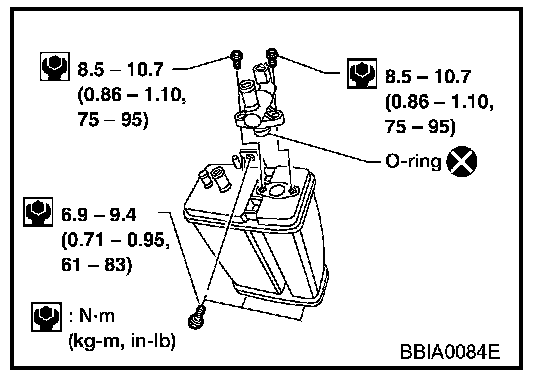 8.5 – 10.7 (0.86 – 1.10, 75 – 95)

8.5 – 10.7 (0.86 – 1.10, 75 – 95)

O-ring

6.9 – 9.4 (0.71 – 0.95, 61 – 83)

: N·m (kg-m, in-lb)

BBIA0084E