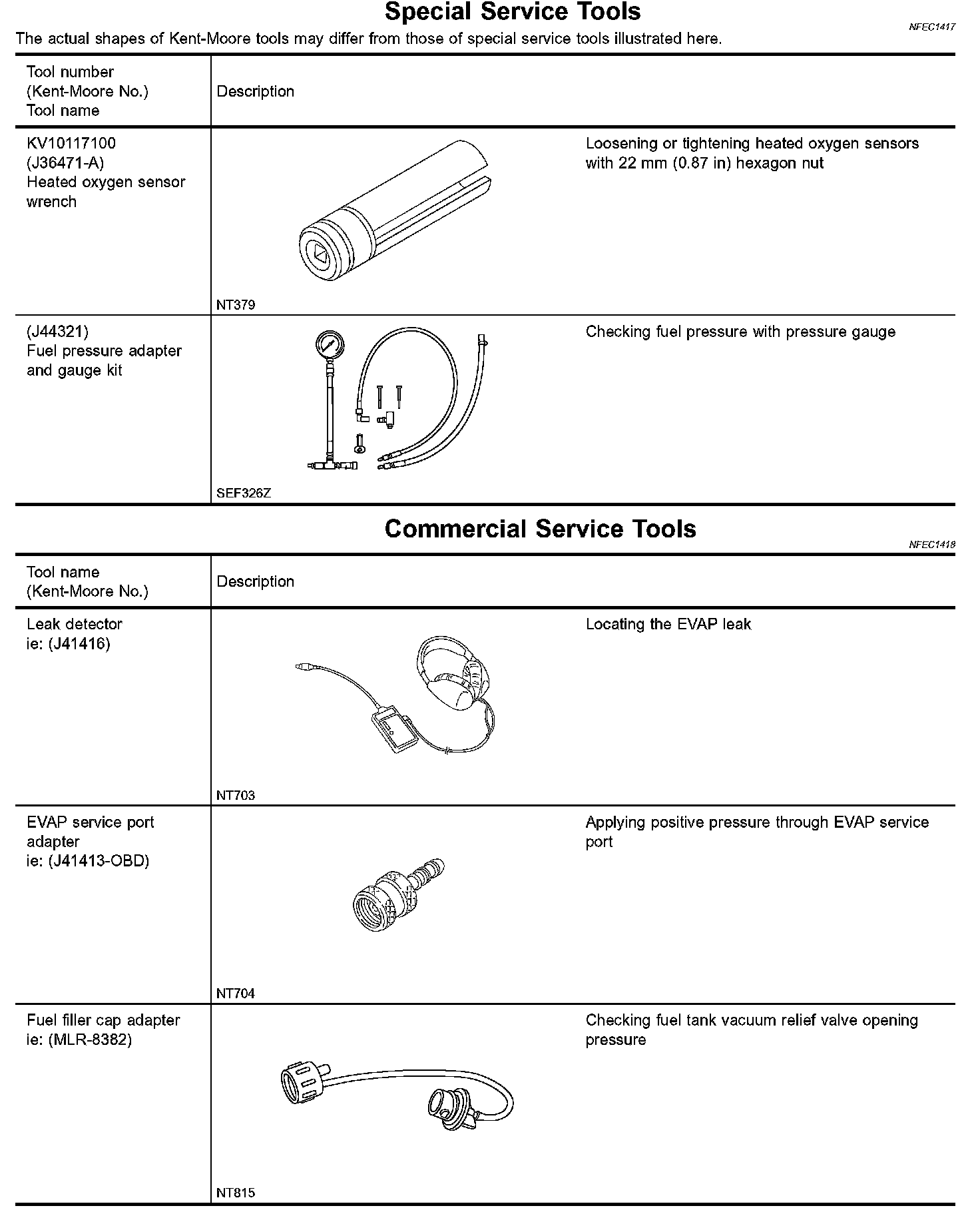 Special Service Tools

NFEC1417

The actual shapes of Kent-Moore tools may differ from those of special service tools illustrated here.

| Tool number (Kent-Moore No.) Tool name | Description |
|---|---|
| KV10117100 (J36471-A) Heated oxygen sensor wrench | NT379 Loosening or tightening heated oxygen sensors with 22 mm (0.87 in) hexagon nut |
| (J44321) Fuel pressure adapter and gauge kit | SEF326Z Checking fuel pressure with pressure gauge |

Commercial Service Tools

NFEC1418

| Tool name (Kent-Moore No.) | Description |
|---|---|
| Leak detector ie: (J41416) | NT703 Locating the EVAP leak |
| EVAP service port adapter ie: (J41413-OBD) | NT704 Applying positive pressure through EVAP service port |
| Fuel filler cap adapter ie: (MLR-8382) | NT815 Checking fuel tank vacuum relief valve opening pressure |