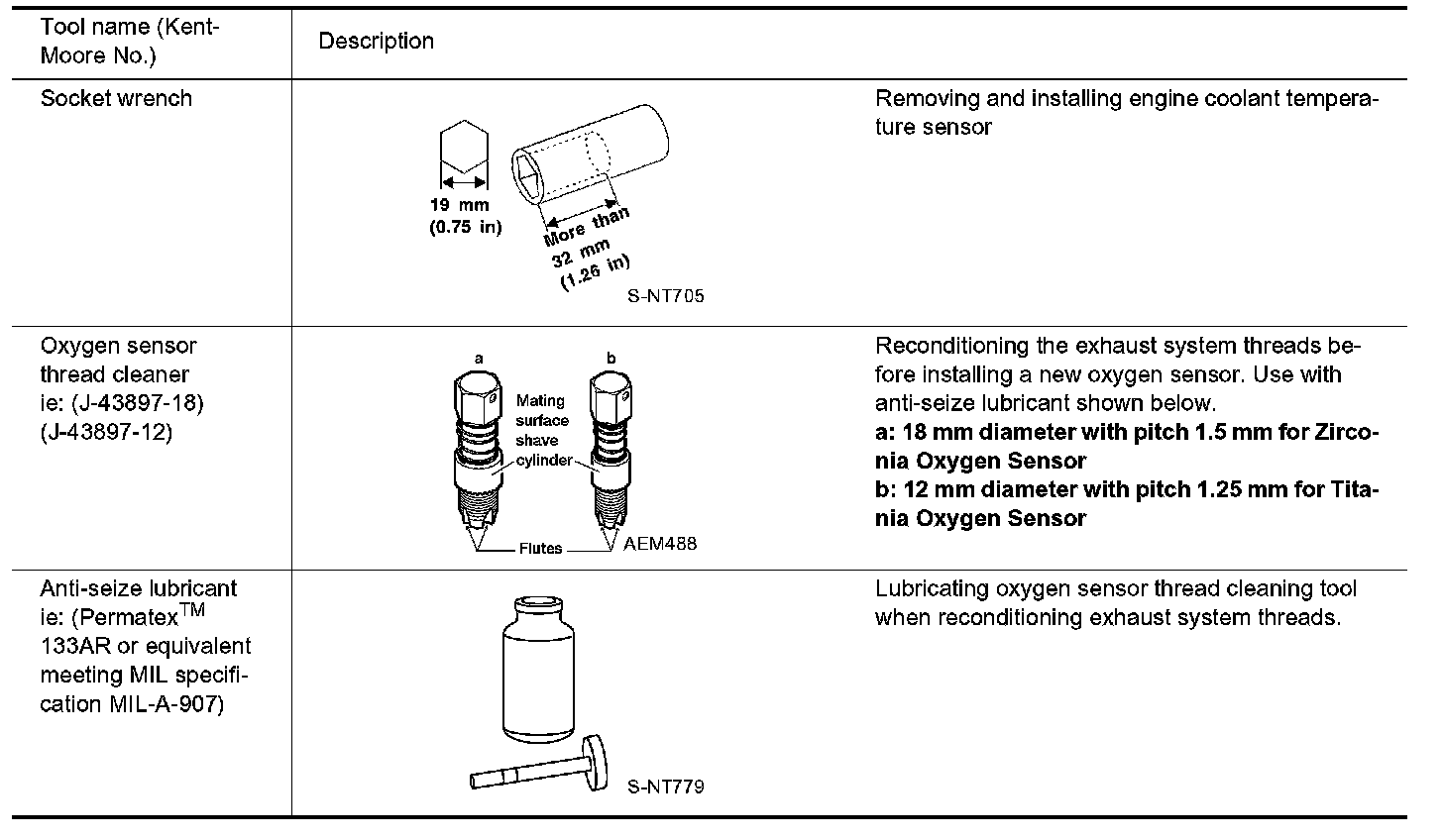 | Tool name (Kent-Moore No.) | Description | |
|---|---|---|
| Socket wrench | 19 mm (0.75 in) More than 32 mm (1.26 in) S-NT705 | Removing and installing engine coolant temperature sensor |
| Oxygen sensor thread cleaner ie: (J-43897-18) (J-43897-12) | a b Mating surface shave cylinder Flutes AEM488 | Reconditioning the exhaust system threads before installing a new oxygen sensor. Use with anti-seize lubricant shown below. **a: 18 mm diameter with pitch 1.5 mm for Zirconia Oxygen Sensor** **b: 12 mm diameter with pitch 1.25 mm for Titania Oxygen Sensor** |
| Anti-seize lubricant ie: (Permatex$^{TM}$ 133AR or equivalent meeting MIL specification MIL-A-907) | S-NT779 | Lubricating oxygen sensor thread cleaning tool when reconditioning exhaust system threads. |