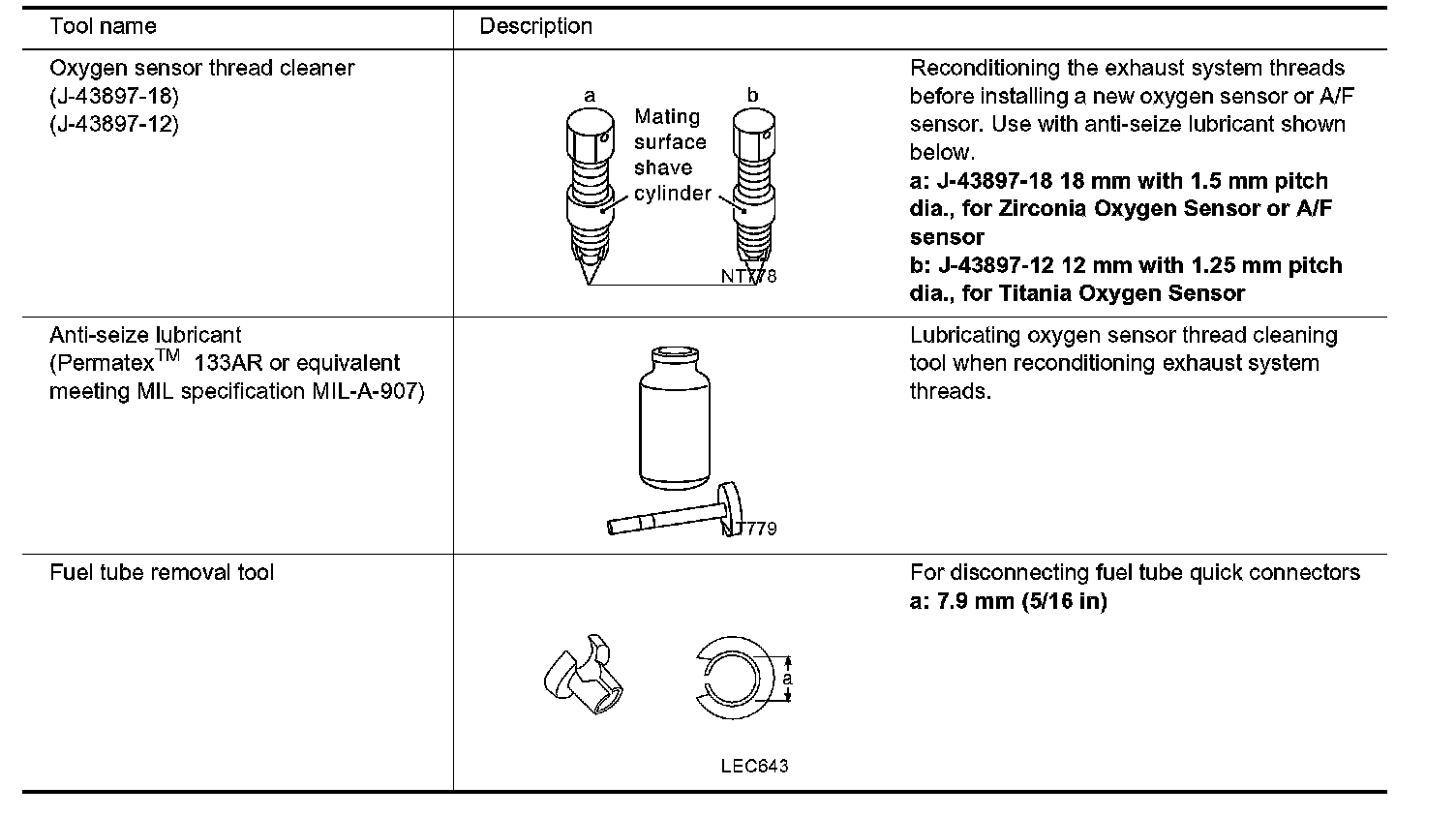 | Tool name | Description | |
|---|---|---|
| Oxygen sensor thread cleaner (J-43897-18) (J-43897-12) | a b Mating surface shave cylinder NT778 | Reconditioning the exhaust system threads before installing a new oxygen sensor or A/F sensor. Use with anti-seize lubricant shown below. **a: J-43897-18 18 mm with 1.5 mm pitch dia., for Zirconia Oxygen Sensor or A/F sensor** **b: J-43897-12 12 mm with 1.25 mm pitch dia., for Titania Oxygen Sensor** |
| Anti-seize lubricant (Permatex$^{TM}$ 133AR or equivalent meeting MIL specification MIL-A-907) | NT779 | Lubricating oxygen sensor thread cleaning tool when reconditioning exhaust system threads. |
| Fuel tube removal tool | a LEC643 | For disconnecting fuel tube quick connectors **a: 7.9 mm (5/16 in)** |