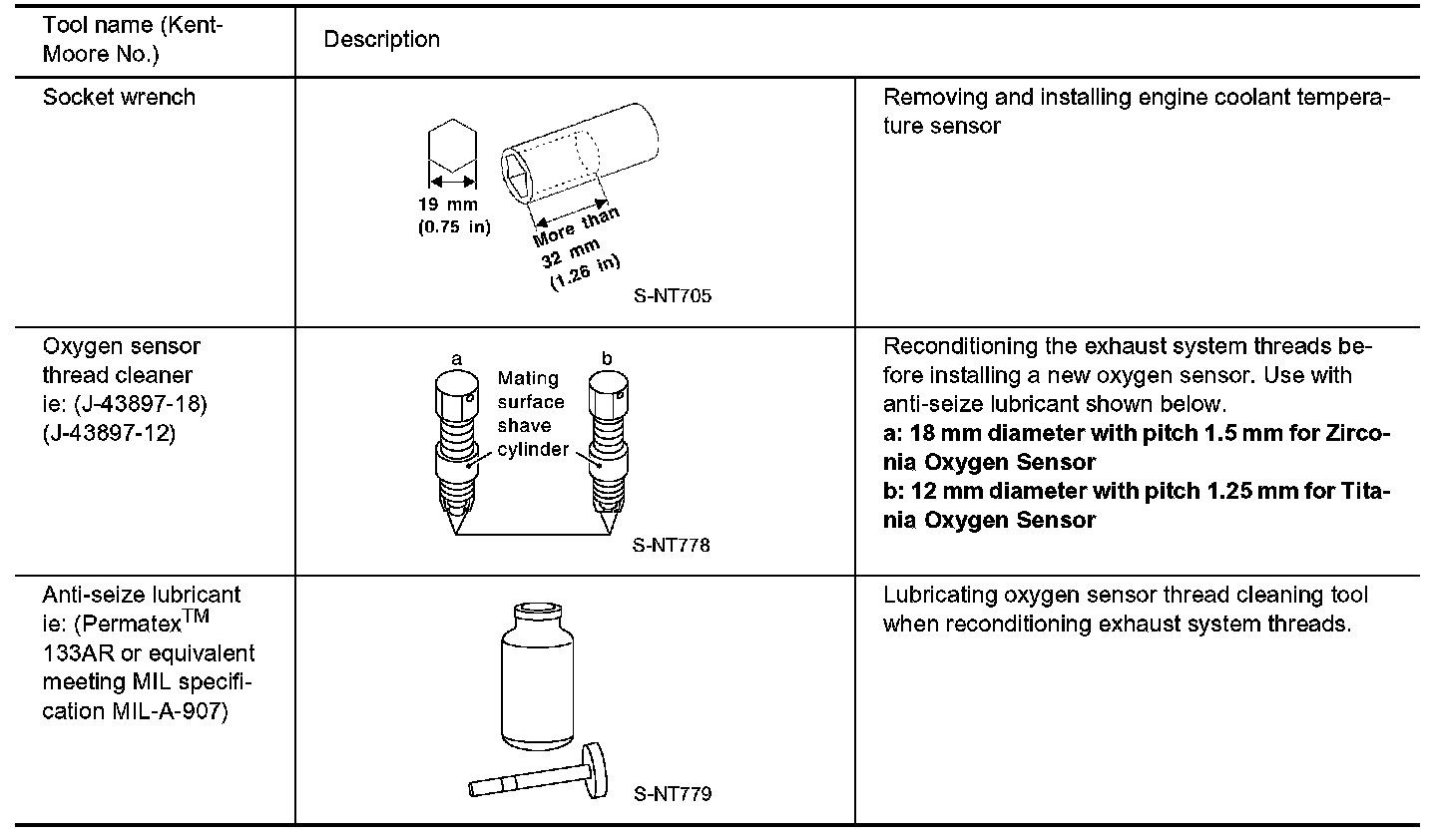 | Tool name (Kent-Moore No.) | Description | |
|---|---|---|
| Socket wrench | 19 mm (0.75 in) More than 32 mm (1.26 in) S-NT705 | Removing and installing engine coolant temperature sensor |
| Oxygen sensor thread cleaner ie: (J-43897-18) (J-43897-12) | a b Mating surface shave cylinder S-NT778 | Reconditioning the exhaust system threads before installing a new oxygen sensor. Use with anti-seize lubricant shown below. **a: 18 mm diameter with pitch 1.5 mm for Zirconia Oxygen Sensor** **b: 12 mm diameter with pitch 1.25 mm for Titania Oxygen Sensor** |
| Anti-seize lubricant ie: (Permatex$^{TM}$ 133AR or equivalent meeting MIL specification MIL-A-907) | S-NT779 | Lubricating oxygen sensor thread cleaning tool when reconditioning exhaust system threads. |