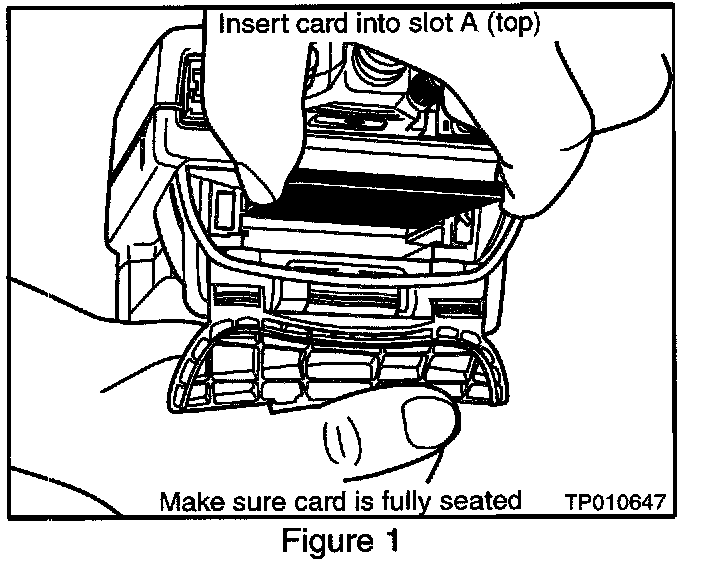 Insert card into slot A (top)

Make sure card is fully seated

TP010647

Figure 1