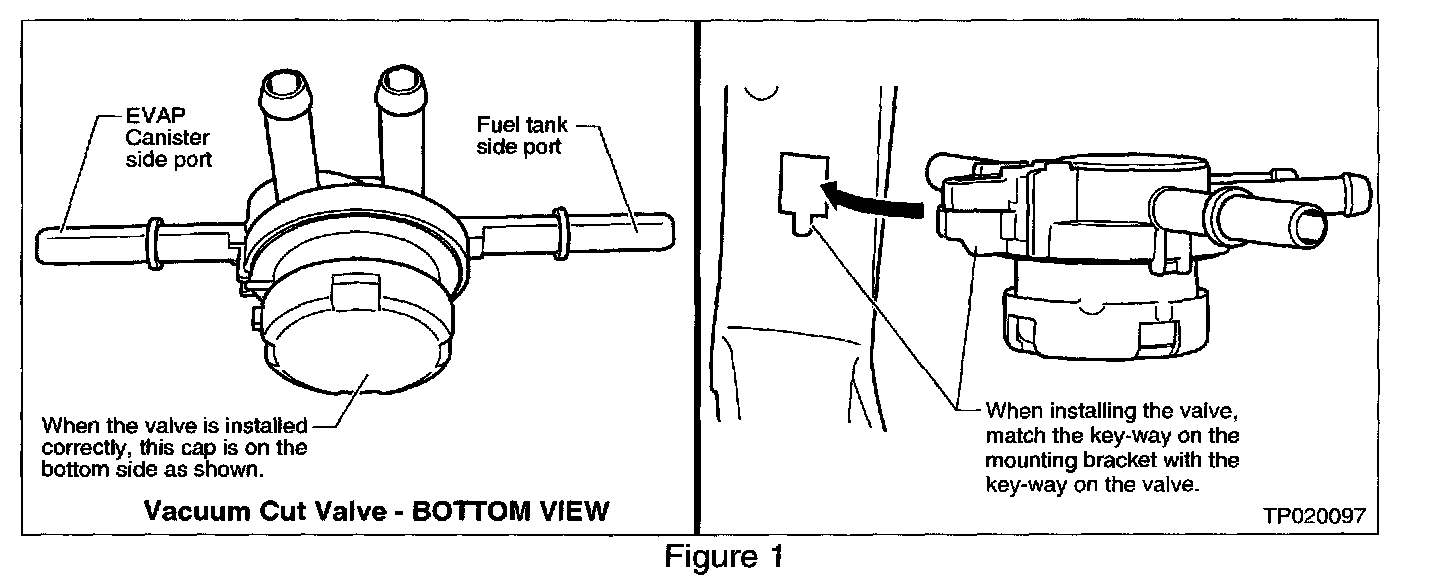 EVAP Canister side port

Fuel tank side port

When the valve is installed correctly, this cap is on the bottom side as shown.

Vacuum Cut Valve - BOTTOM VIEW

When installing the valve, match the key-way on the mounting bracket with the key-way on the valve.

TP020097

Figure 1