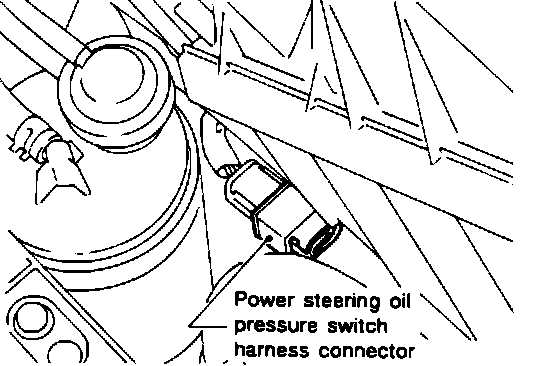 Power steering oil
pressure switch
harness connector