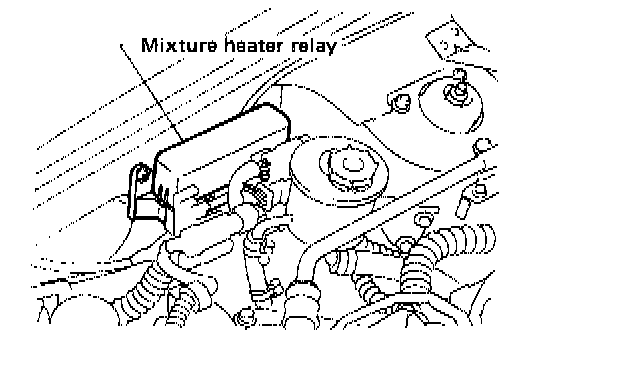 Mixture heater relay