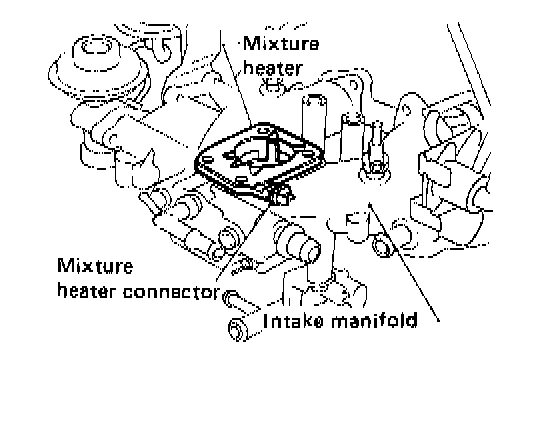 Mixture heater

Mixture heater connector

Intake manifold